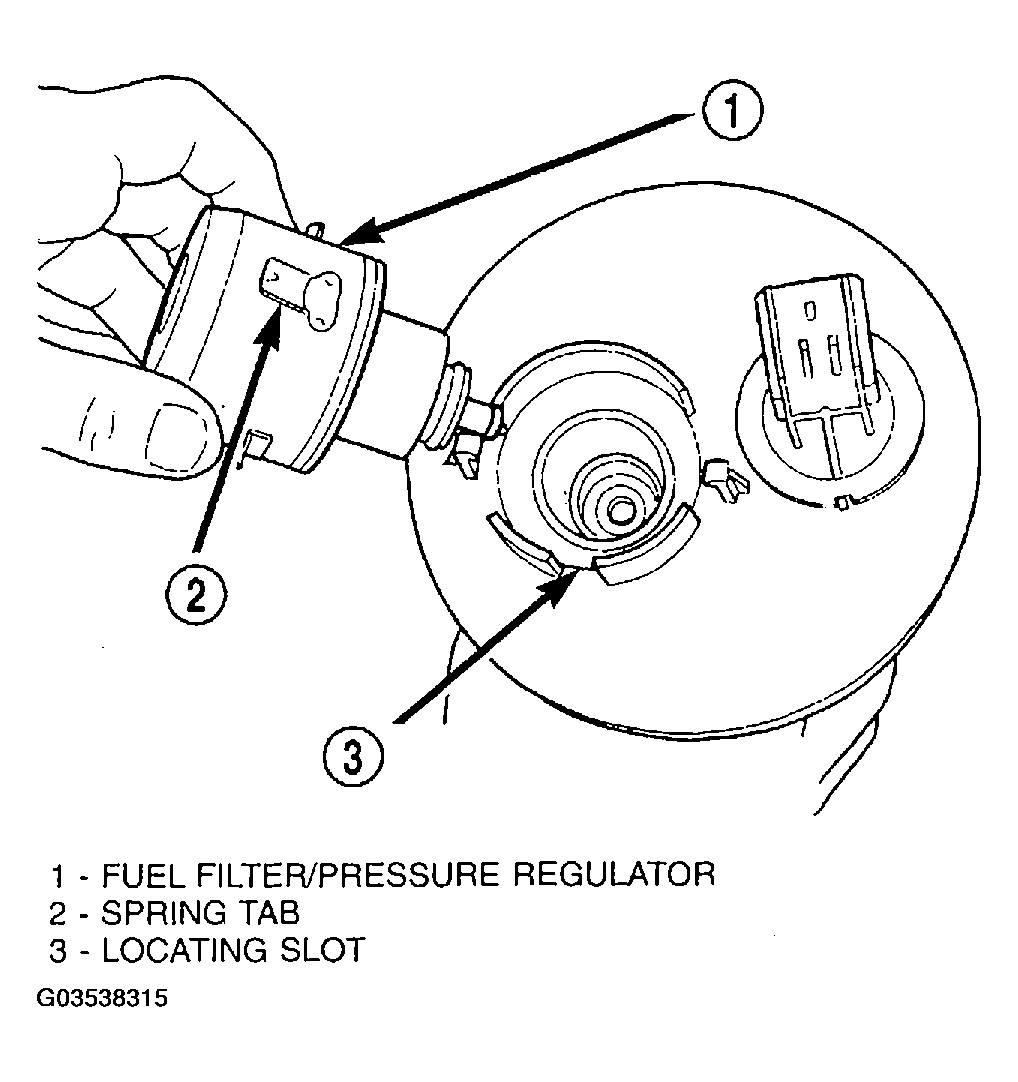 1

2

3

1 - FUEL FILTER/PRESSURE REGULATOR
2 - SPRING TAB
3 - LOCATING SLOT

G03538315