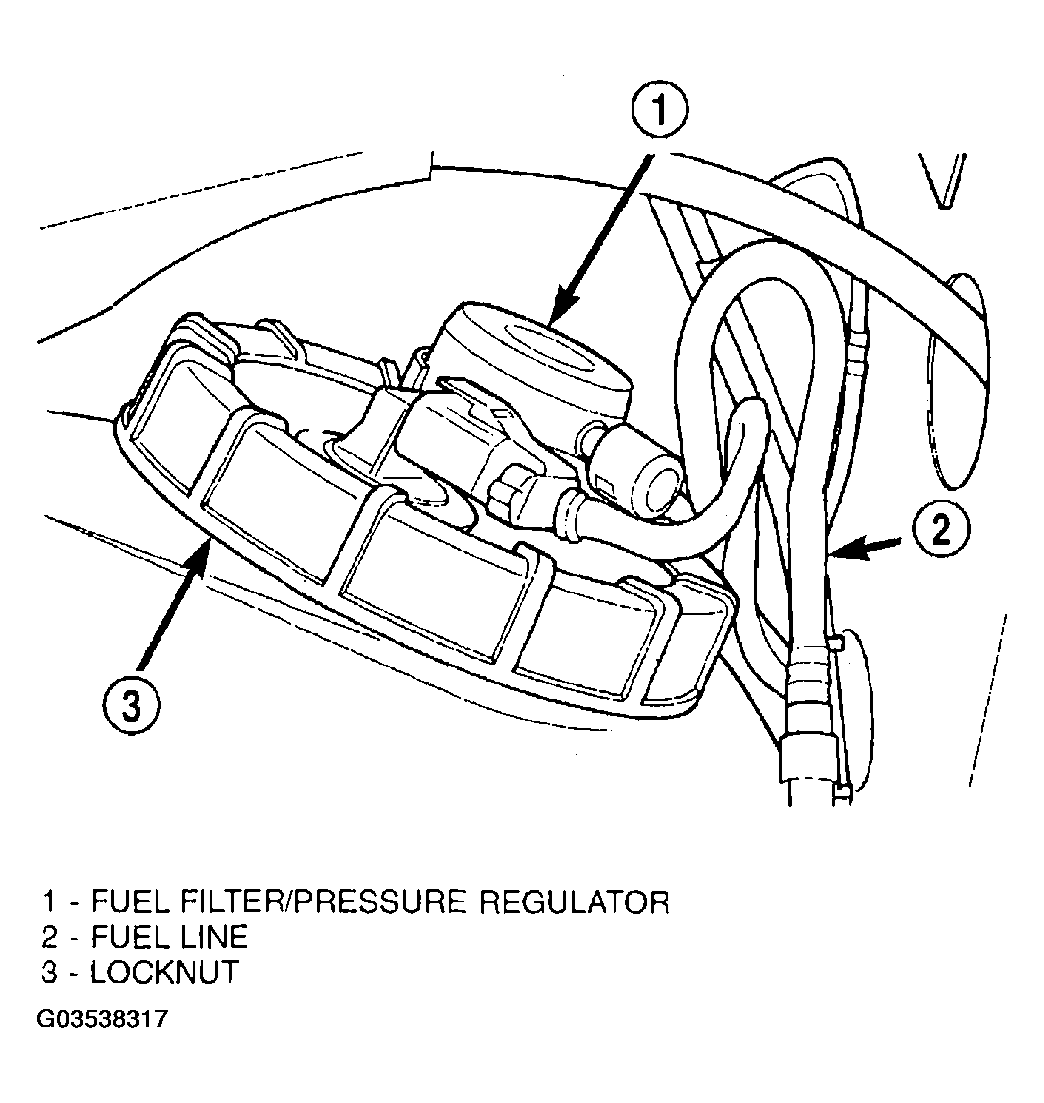 1

2

3

1 - FUEL FILTER/PRESSURE REGULATOR
2 - FUEL LINE
3 - LOCKNUT

G03538317