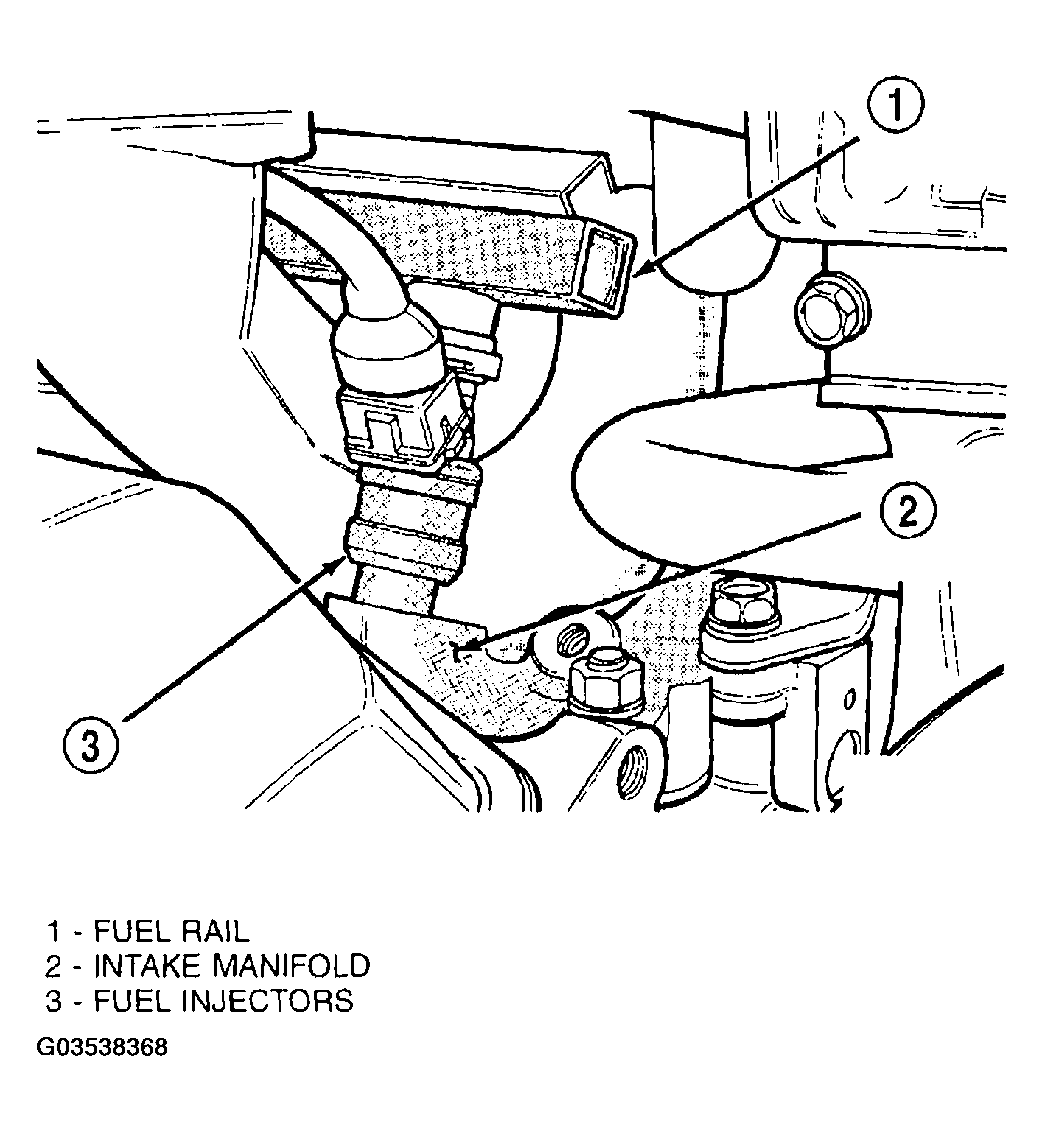 1

2

3

1 - FUEL RAIL
2 - INTAKE MANIFOLD
3 - FUEL INJECTORS

G03538368