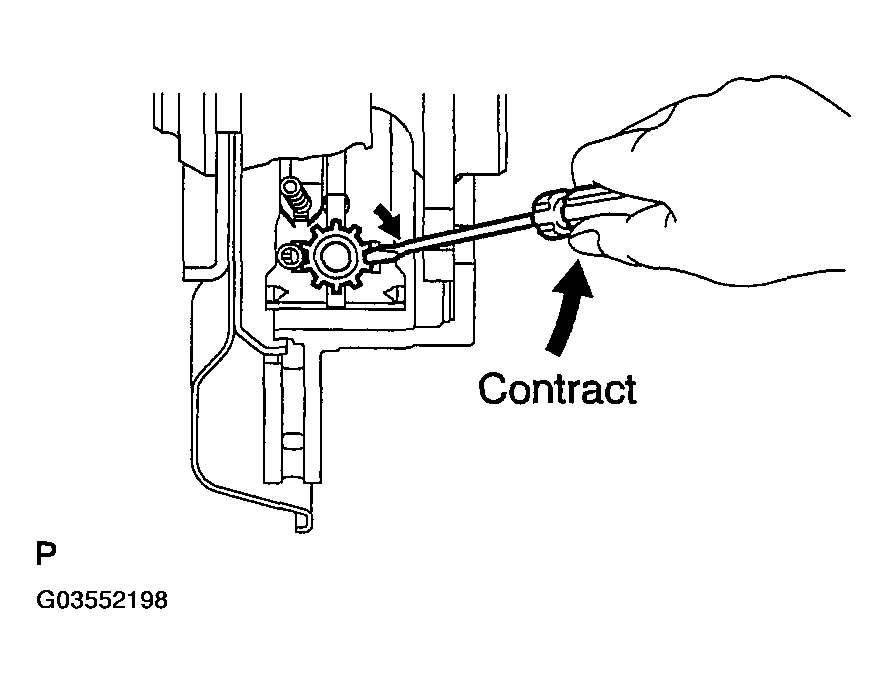 Contract

P

G03552198