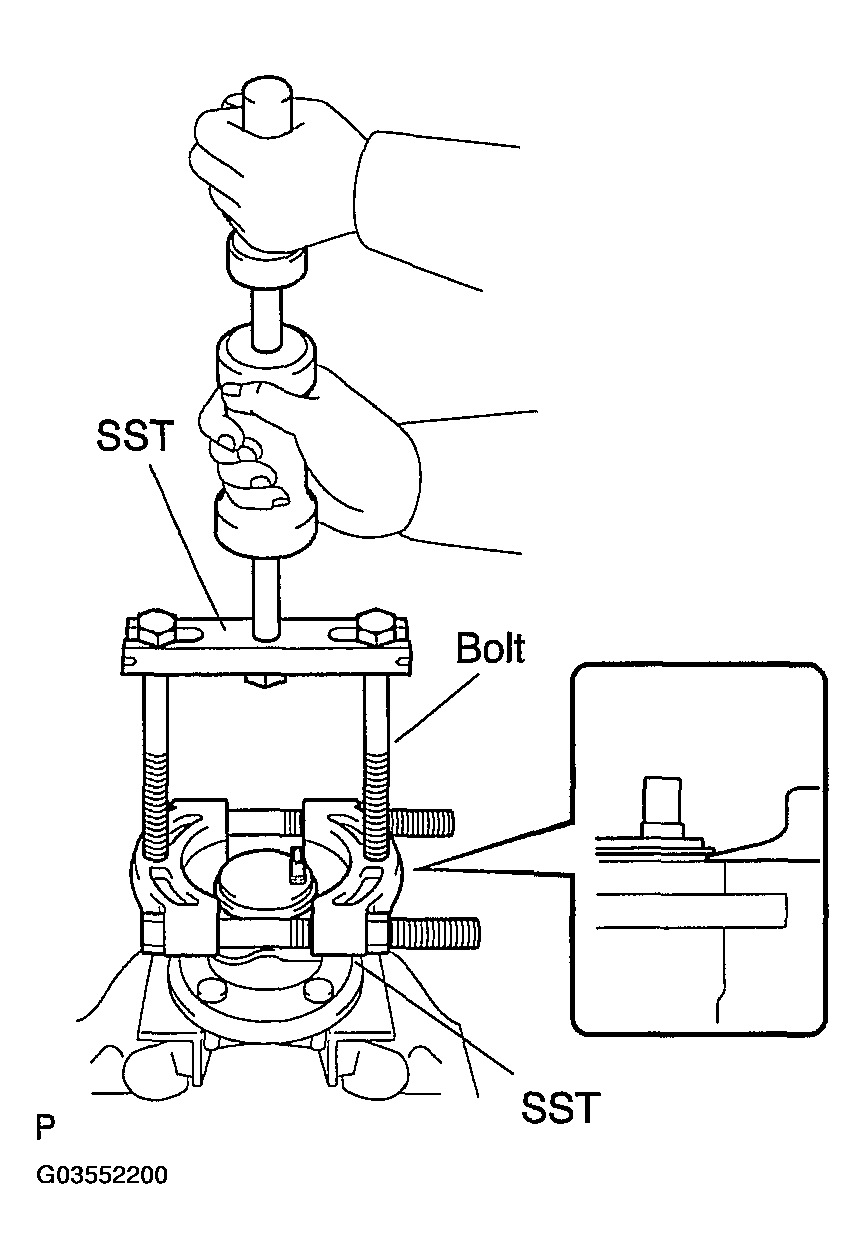 SST
Bolt
SST
P
G03552200