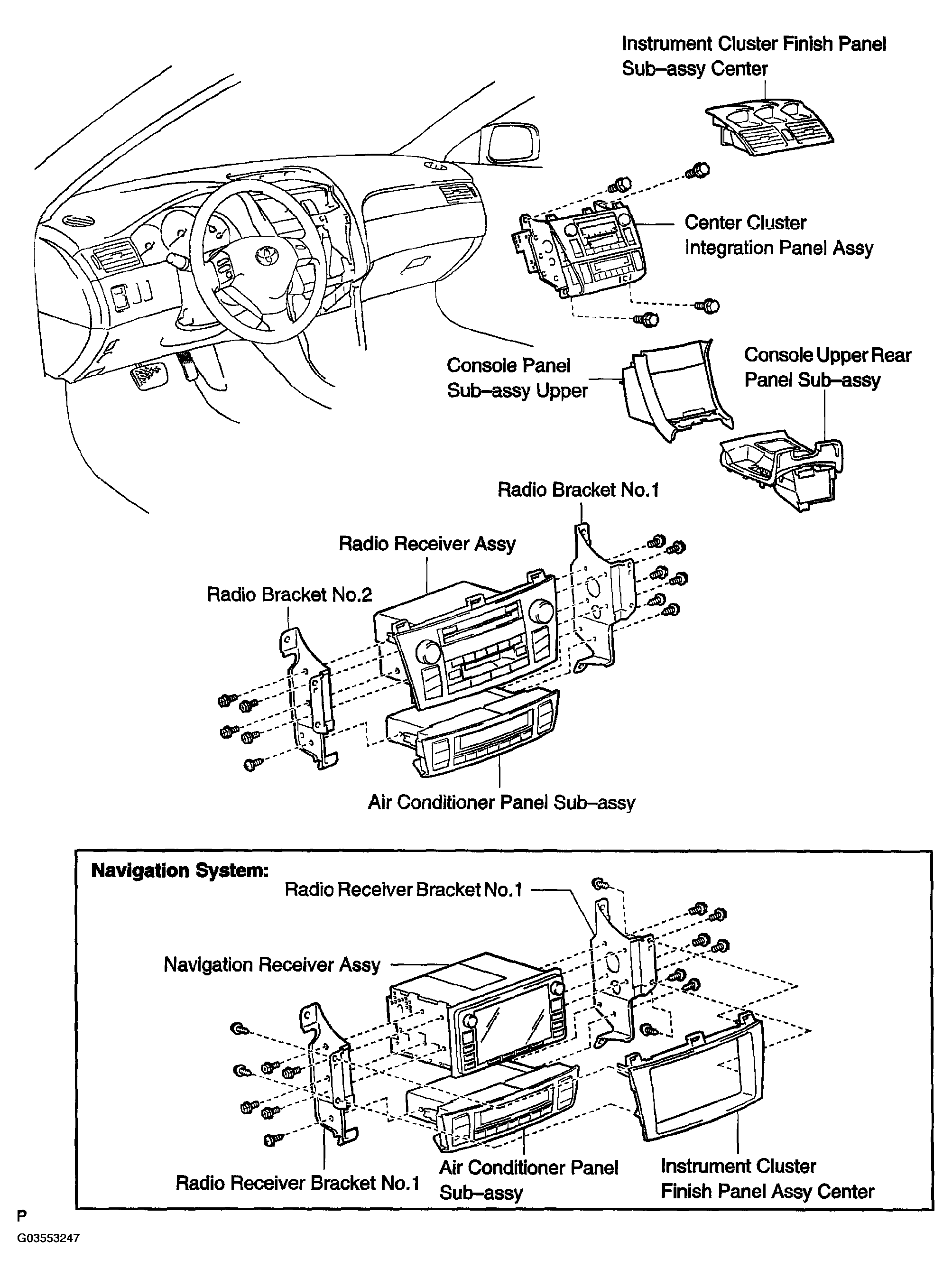 Instrument Cluster Finish Panel Sub–assy Center

Center Cluster Integration Panel Assy

Console Panel Sub–assy Upper

Console Upper Rear Panel Sub–assy

Radio Bracket No.1

Radio Receiver Assy

Radio Bracket No.2

Air Conditioner Panel Sub–assy

Navigation System:

Radio Receiver Bracket No.1

Navigation Receiver Assy

Radio Receiver Bracket No.1

Air Conditioner Panel Sub–assy

Instrument Cluster Finish Panel Assy Center

P

G03553247