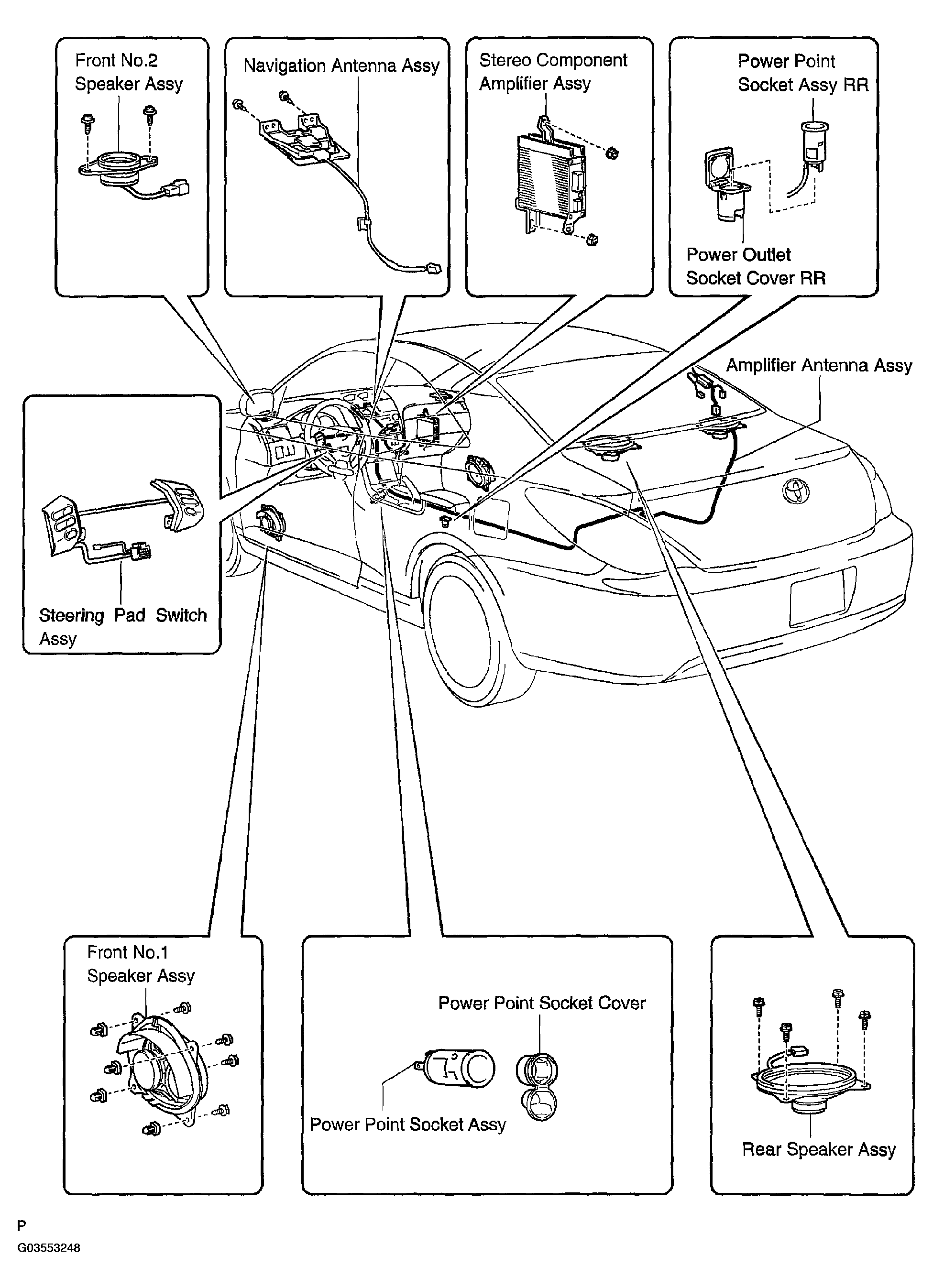 Front No.2 Speaker Assy

Navigation Antenna Assy

Stereo Component Amplifier Assy

Power Point Socket Assy RR

Power Outlet Socket Cover RR

Amplifier Antenna Assy

Steering Pad Switch Assy

Front No.1 Speaker Assy

Power Point Socket Cover

Power Point Socket Assy

Rear Speaker Assy

P

G03553248