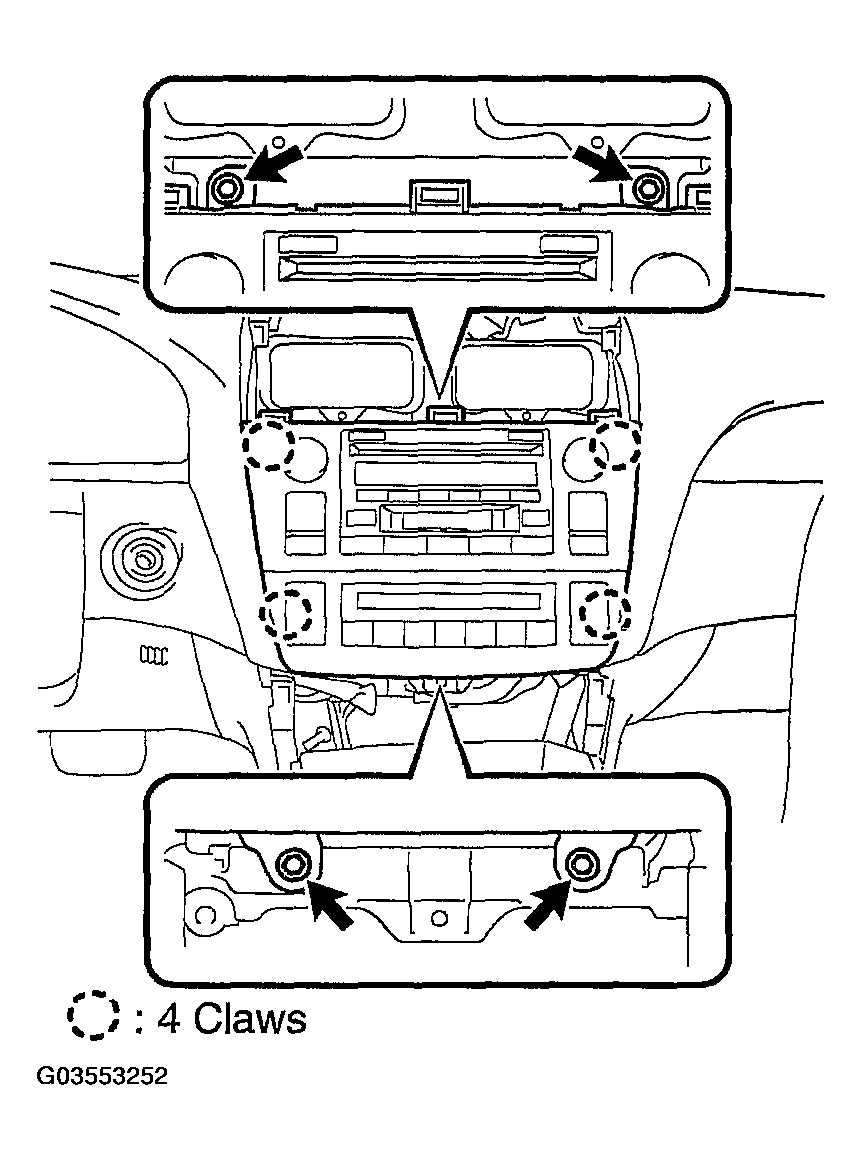 : 4 Claws

G03553252