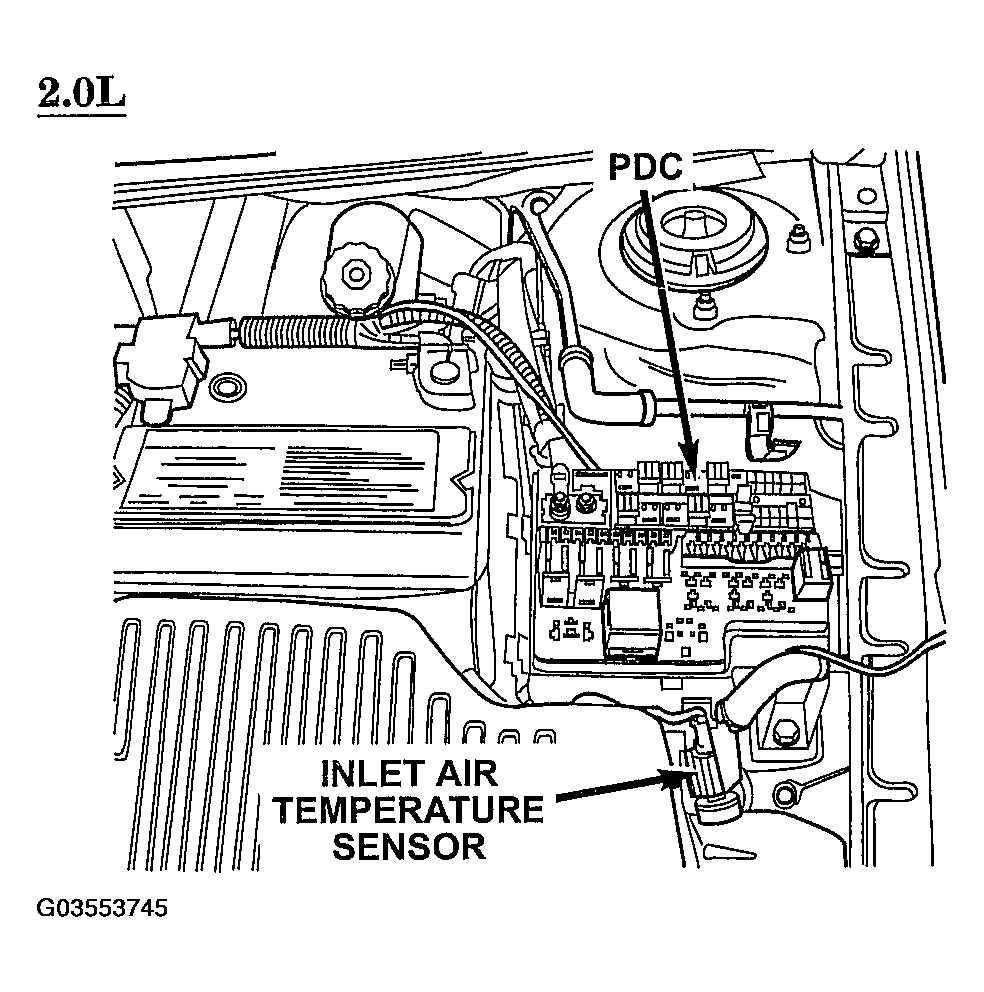 2.0L

PDC

INLET AIR TEMPERATURE SENSOR

G03553745