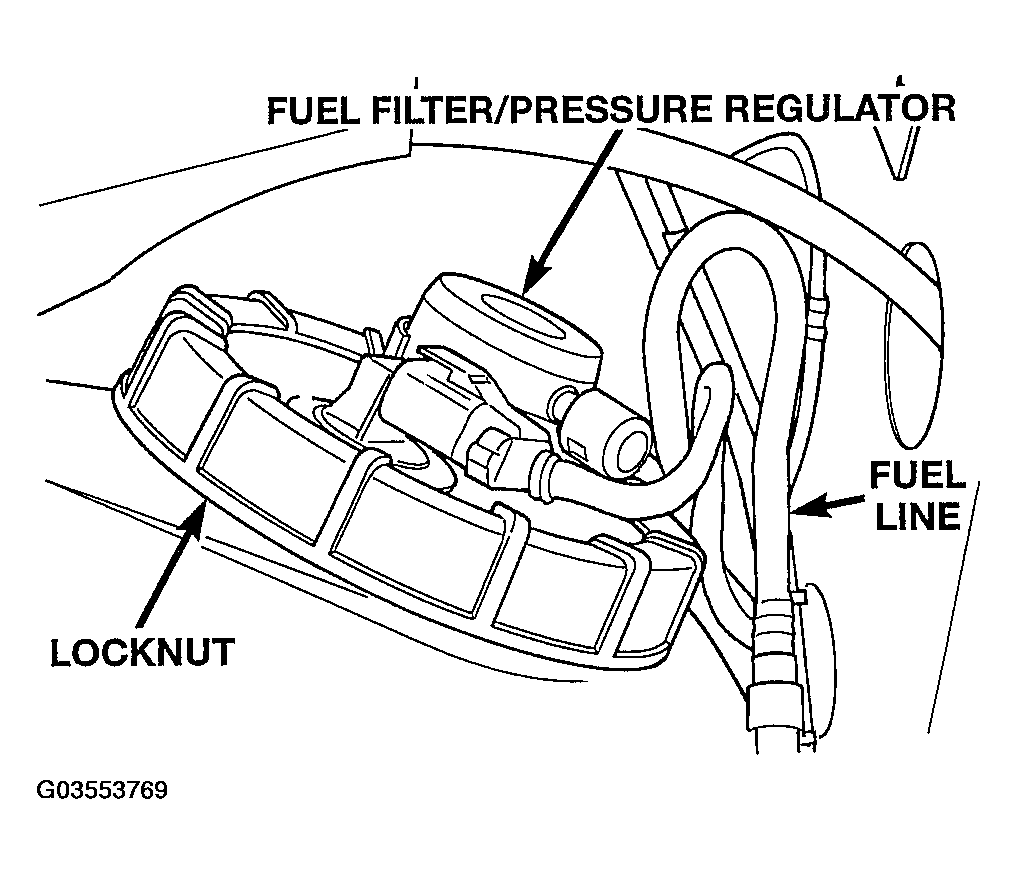 FUEL FILTER/PRESSURE REGULATOR

FUEL LINE

LOCKNUT

G03553769