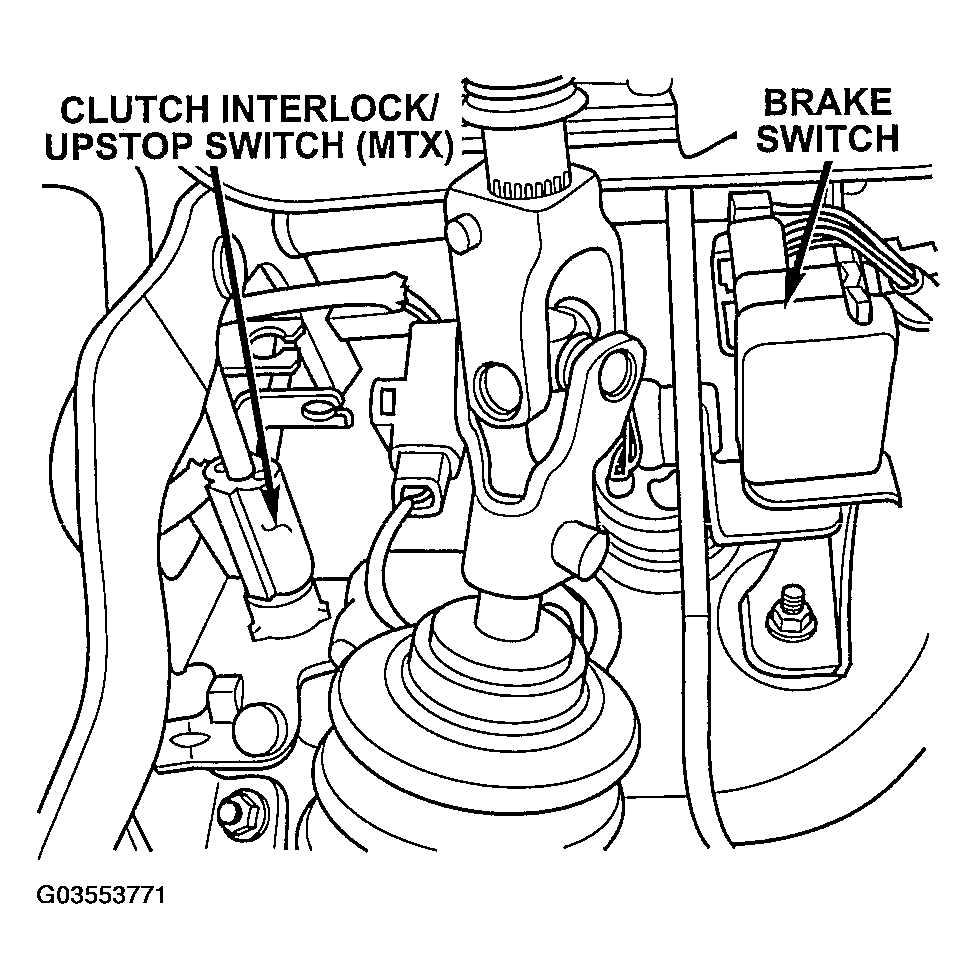 CLUTCH INTERLOCK/
UPSTOP SWITCH (MTX)

BRAKE
SWITCH

G03553771