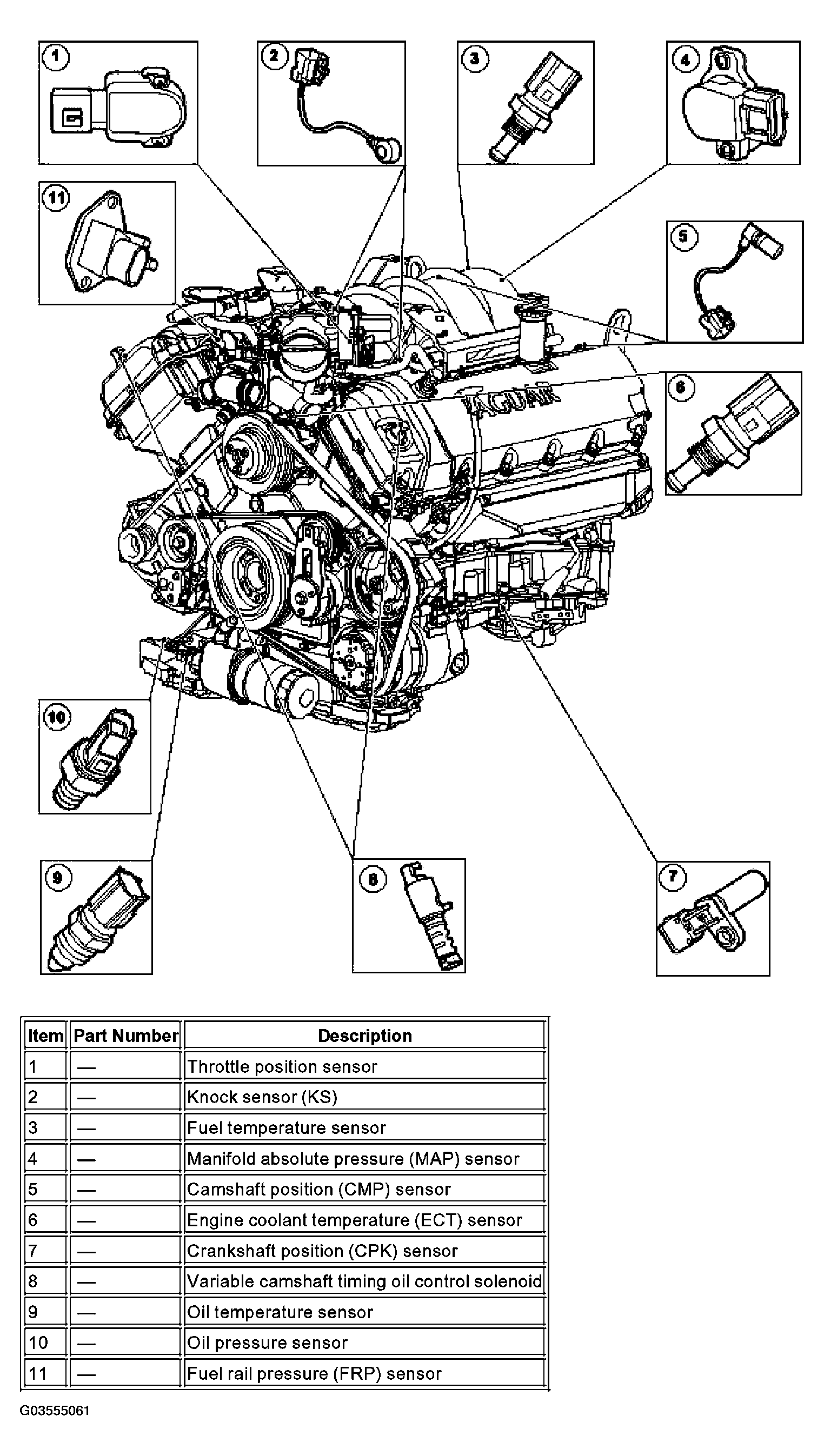 1

2

3

4

11

5

6

JAGUAR

10

9

8

7

| Item | Part Number | Description |
|---|---|---|
| 1 | — | Throttle position sensor |
| 2 | — | Knock sensor (KS) |
| 3 | — | Fuel temperature sensor |
| 4 | — | Manifold absolute pressure (MAP) sensor |
| 5 | — | Camshaft position (CMP) sensor |
| 6 | — | Engine coolant temperature (ECT) sensor |
| 7 | — | Crankshaft position (CPK) sensor |
| 8 | — | Variable camshaft timing oil control solenoid |
| 9 | — | Oil temperature sensor |
| 10 | — | Oil pressure sensor |
| 11 | — | Fuel rail pressure (FRP) sensor |

G03555061