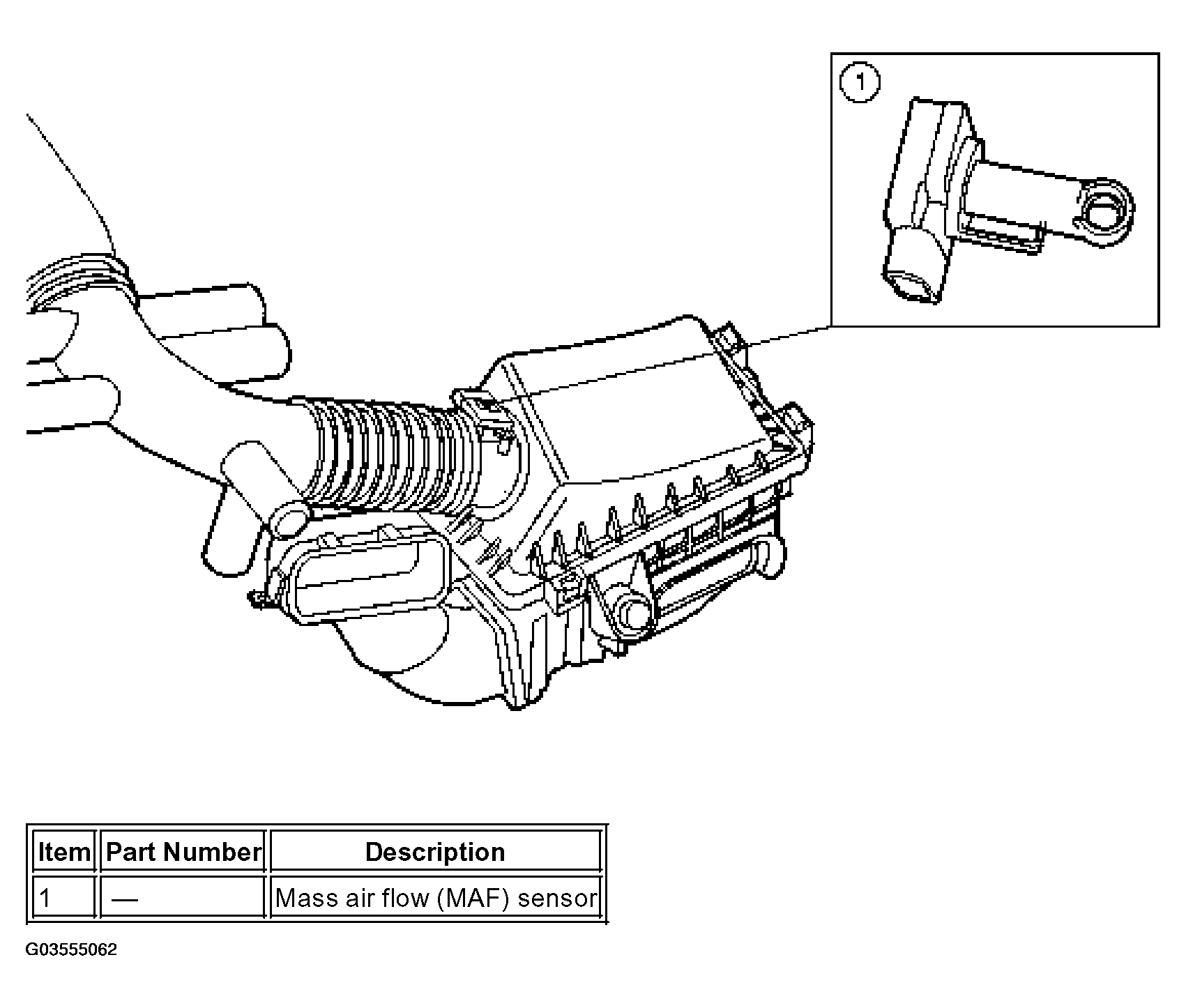 1

| Item | Part Number | Description |
|---|---|---|
| 1 | — | Mass air flow (MAF) sensor |

G03555062