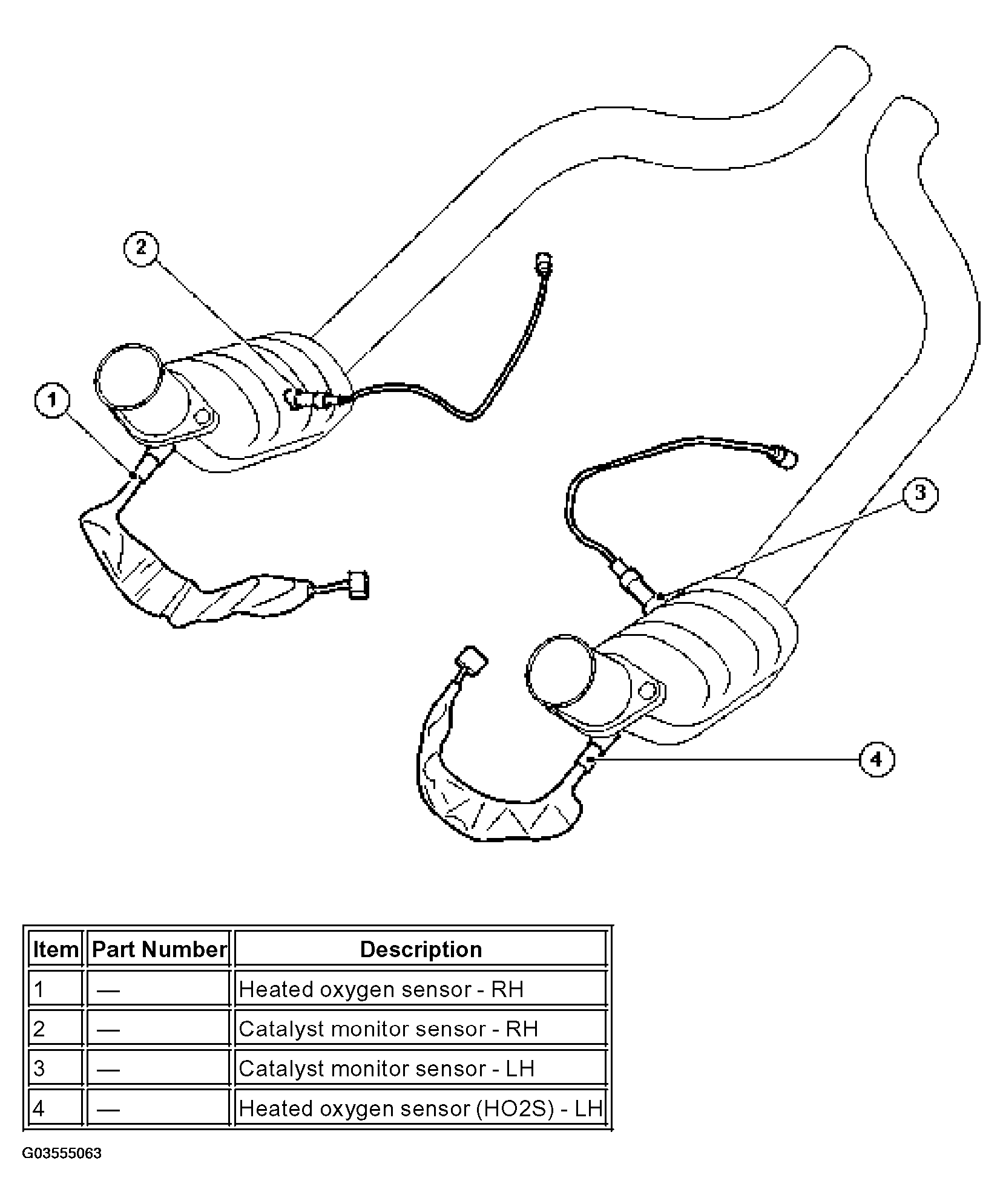 2

1

3

4

| Item | Part Number | Description |
|---|---|---|
| 1 | — | Heated oxygen sensor - RH |
| 2 | — | Catalyst monitor sensor - RH |
| 3 | — | Catalyst monitor sensor - LH |
| 4 | — | Heated oxygen sensor (HO2S) - LH |

G03555063