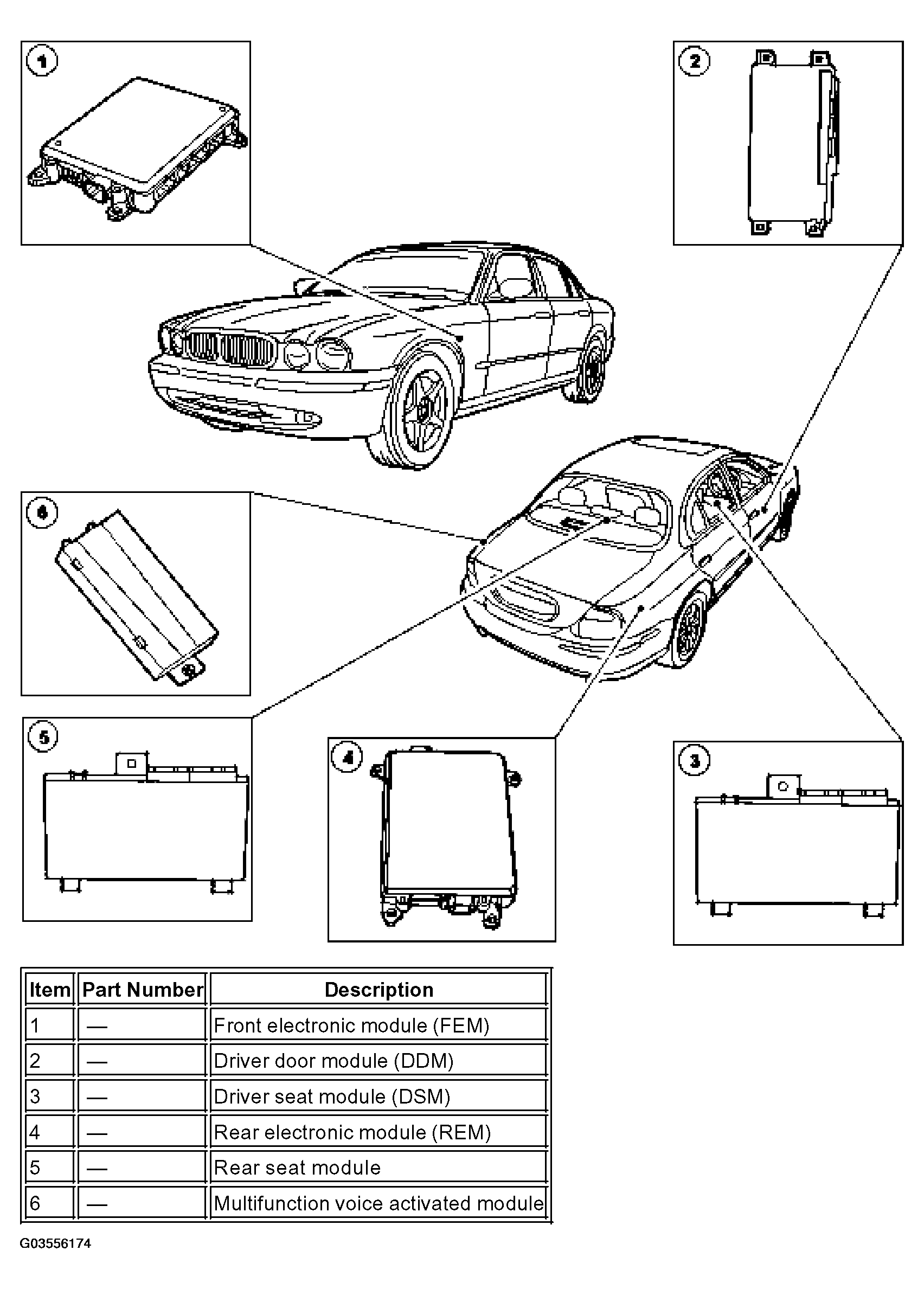 1

2

4

5

4

3

| Item | Part Number | Description |
|---|---|---|
| 1 | — | Front electronic module (FEM) |
| 2 | — | Driver door module (DDM) |
| 3 | — | Driver seat module (DSM) |
| 4 | — | Rear electronic module (REM) |
| 5 | — | Rear seat module |
| 6 | — | Multifunction voice activated module |

G03556174