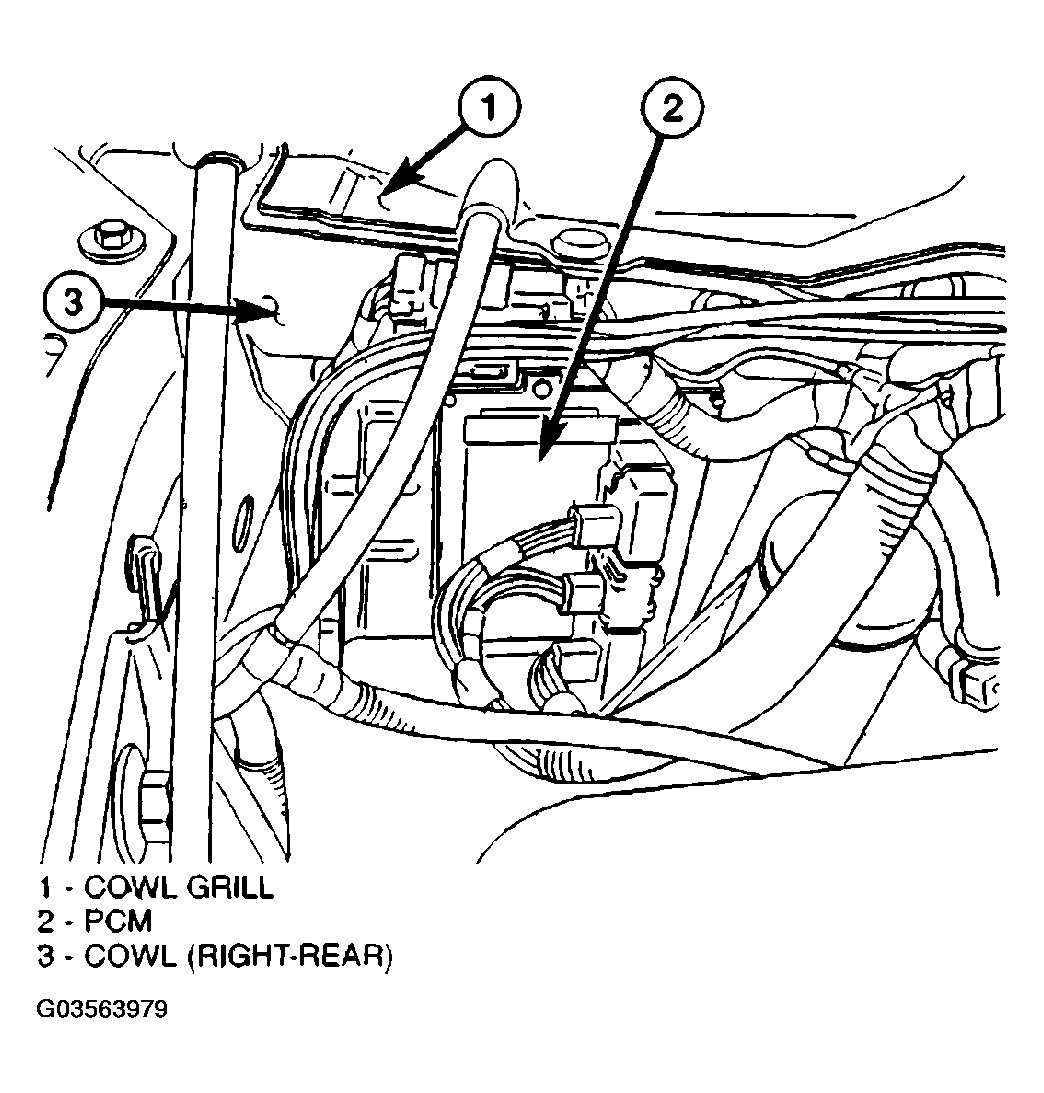 1

2

3

1 - COWL GRILL
2 - PCM
3 - COWL (RIGHT-REAR)

G03563979