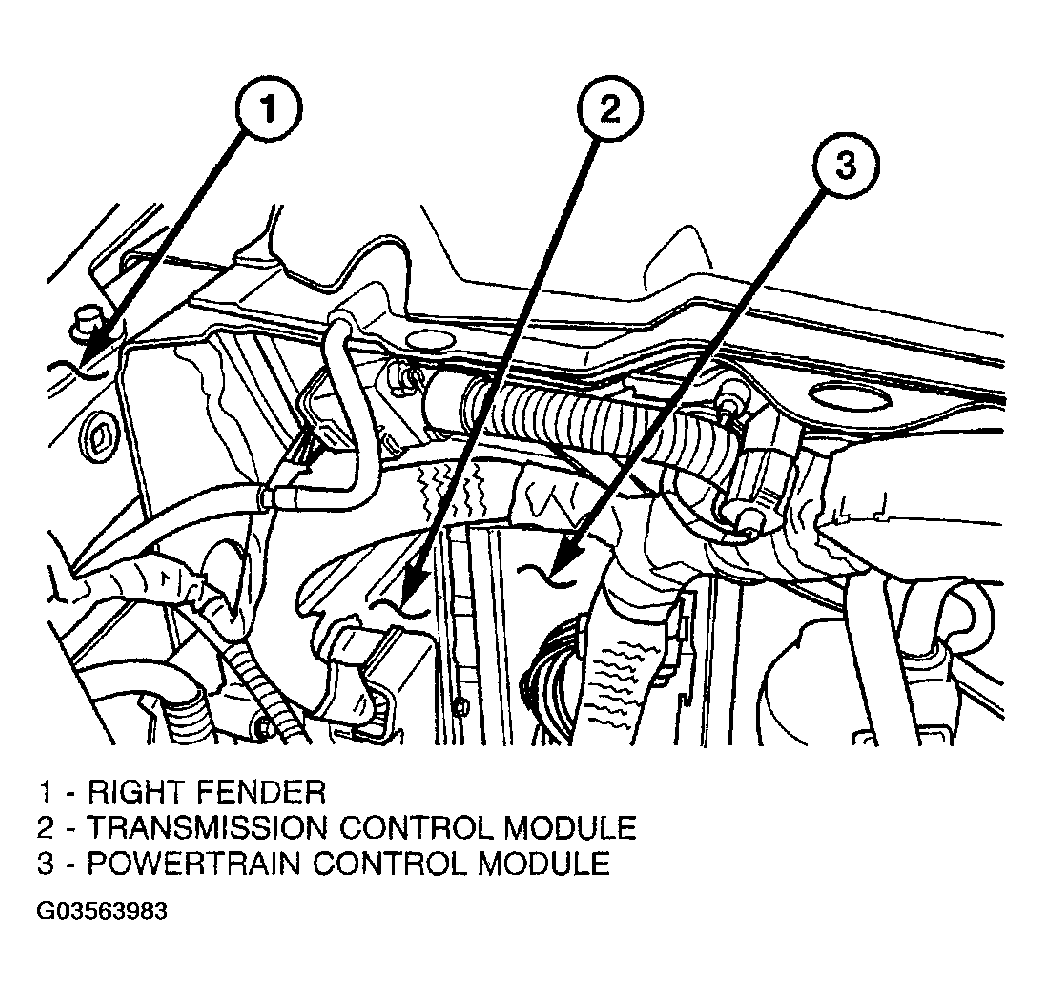 1
2
3

1 - RIGHT FENDER
2 - TRANSMISSION CONTROL MODULE
3 - POWERTRAIN CONTROL MODULE

G03563983