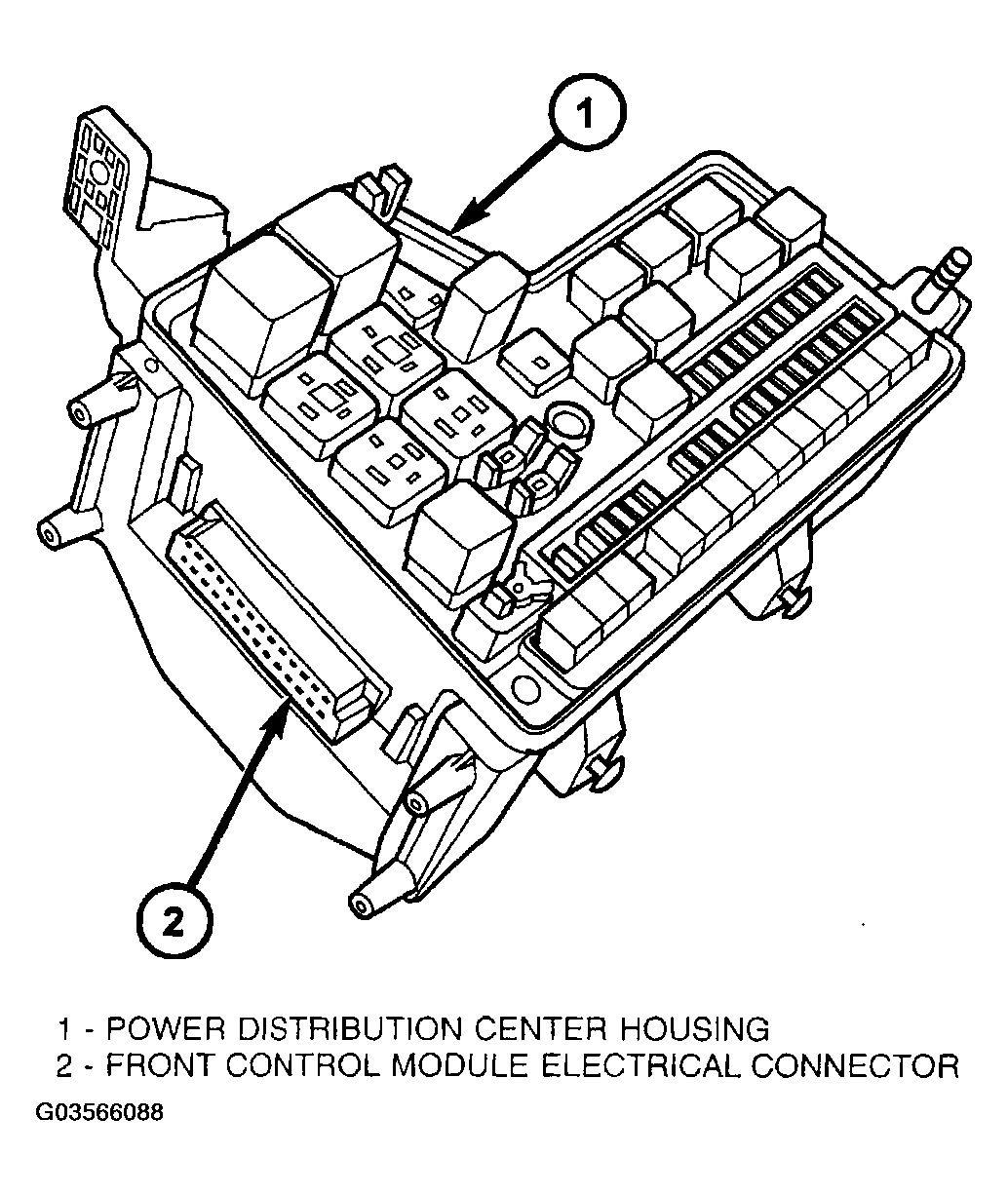 1

2

1 - POWER DISTRIBUTION CENTER HOUSING
2 - FRONT CONTROL MODULE ELECTRICAL CONNECTOR

G03566088