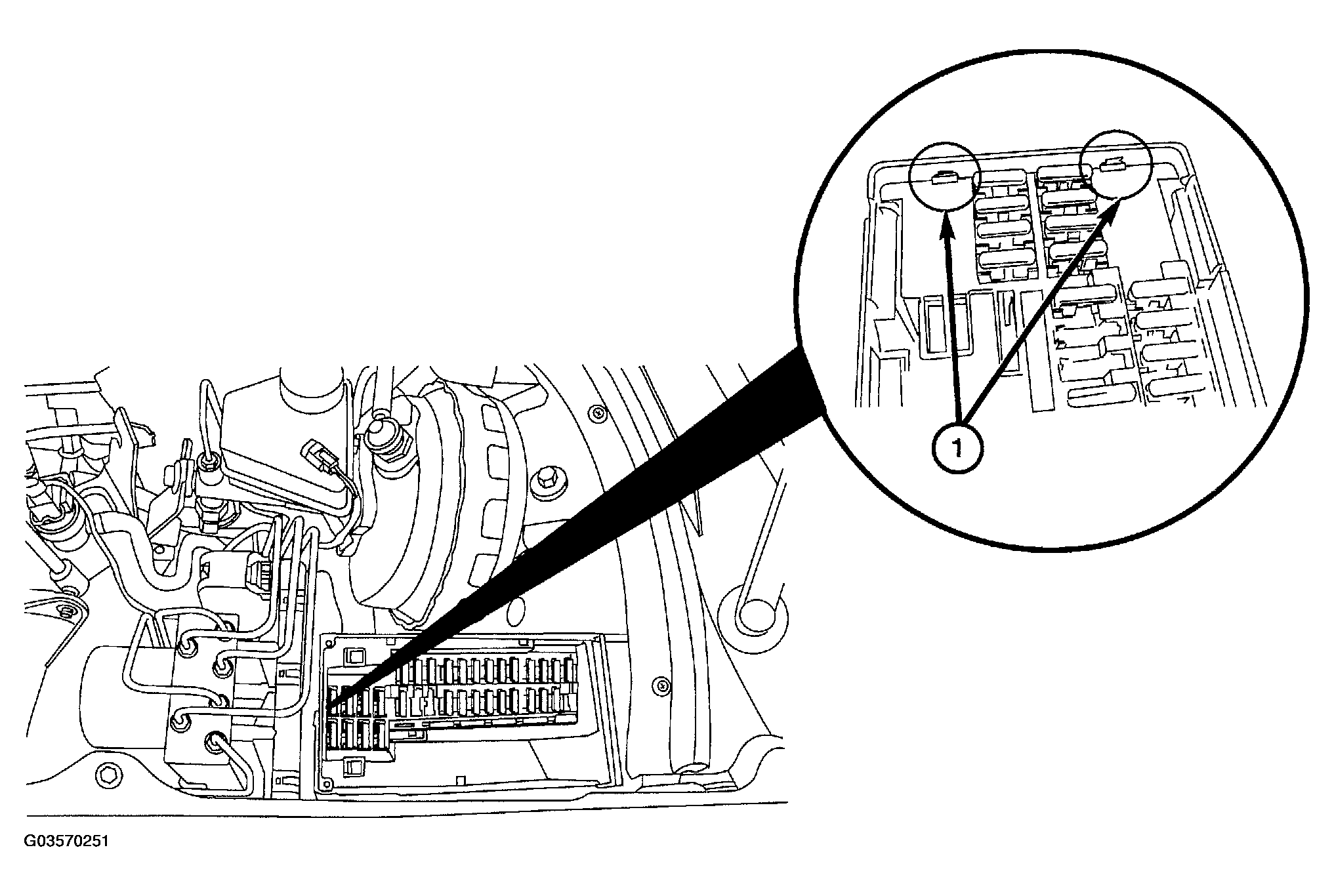 1

G03570251