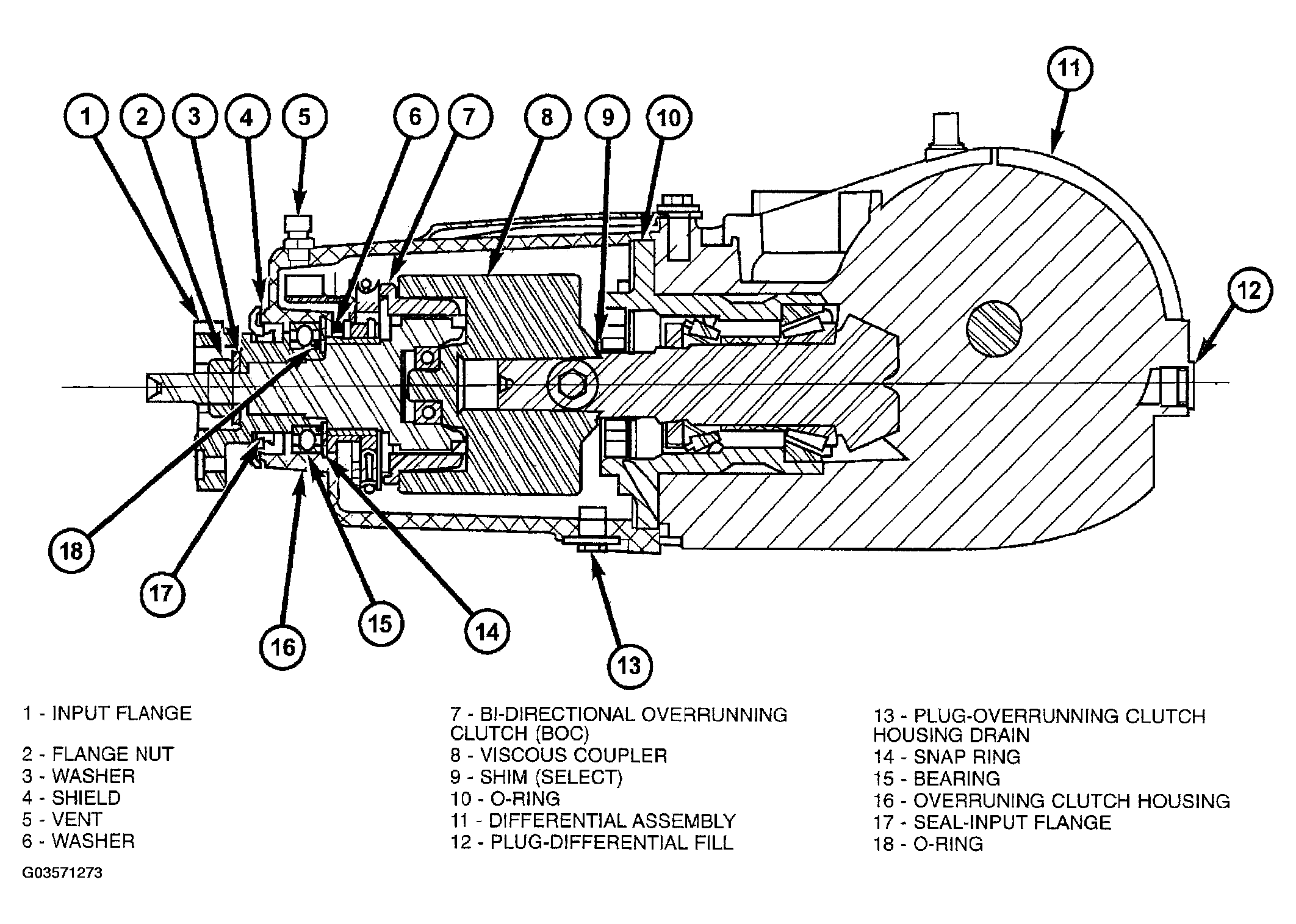 1 2 3 4 5 6 7 8 9 10 11

12

18 17 16 15 14 13

1 - INPUT FLANGE

2 - FLANGE NUT
3 - WASHER
4 - SHIELD
5 - VENT
6 - WASHER

7 - BI-DIRECTIONAL OVERRUNNING CLUTCH (BOC)
8 - VISCOUS COUPLER
9 - SHIM (SELECT)
10 - O-RING
11 - DIFFERENTIAL ASSEMBLY
12 - PLUG-DIFFERENTIAL FILL

13 - PLUG-OVERRUNNING CLUTCH HOUSING DRAIN
14 - SNAP RING
15 - BEARING
16 - OVERRUNING CLUTCH HOUSING
17 - SEAL-INPUT FLANGE
18 - O-RING

G03571273