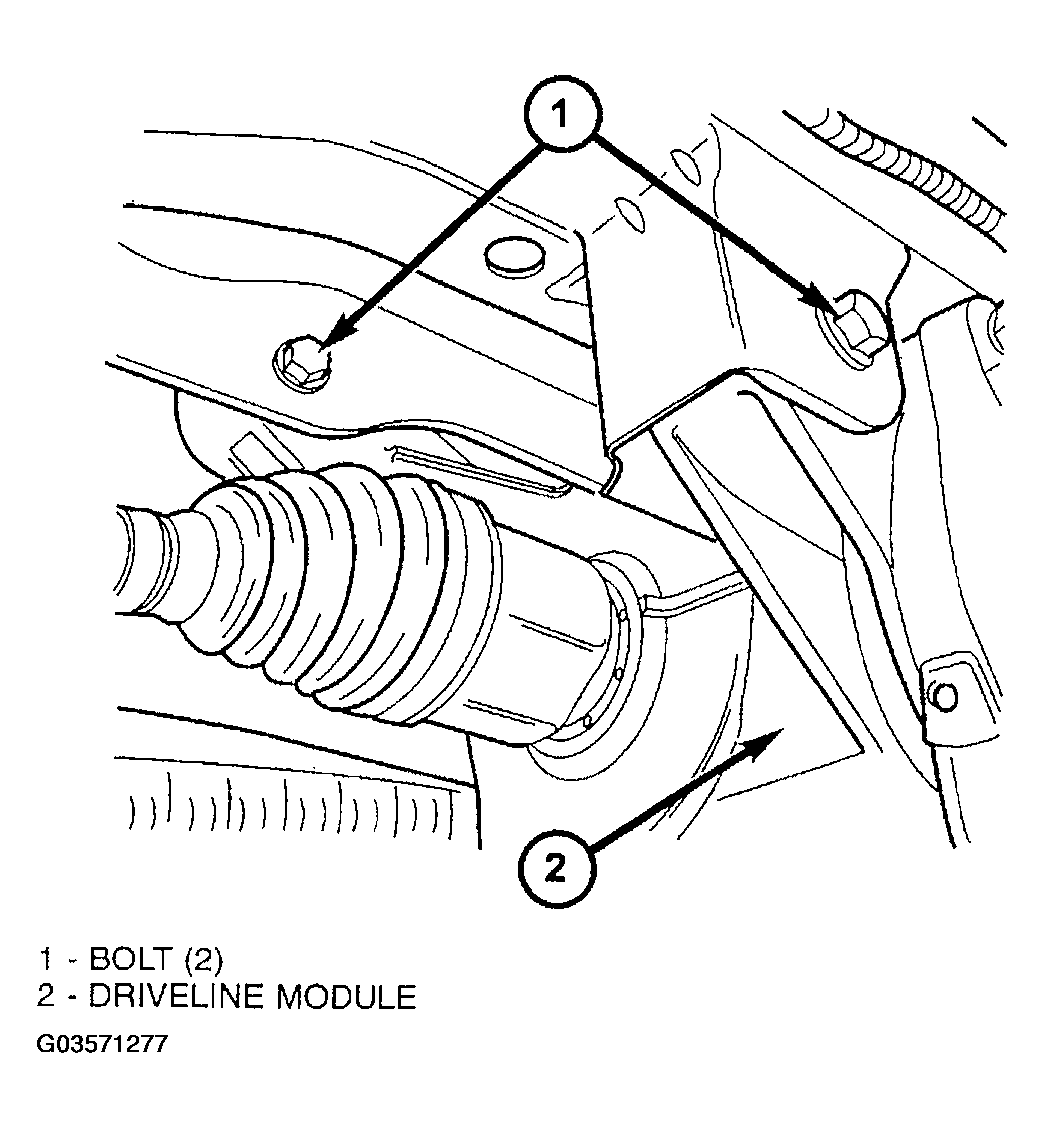 1

2

1 - BOLT (2)
2 - DRIVELINE MODULE

G03571277