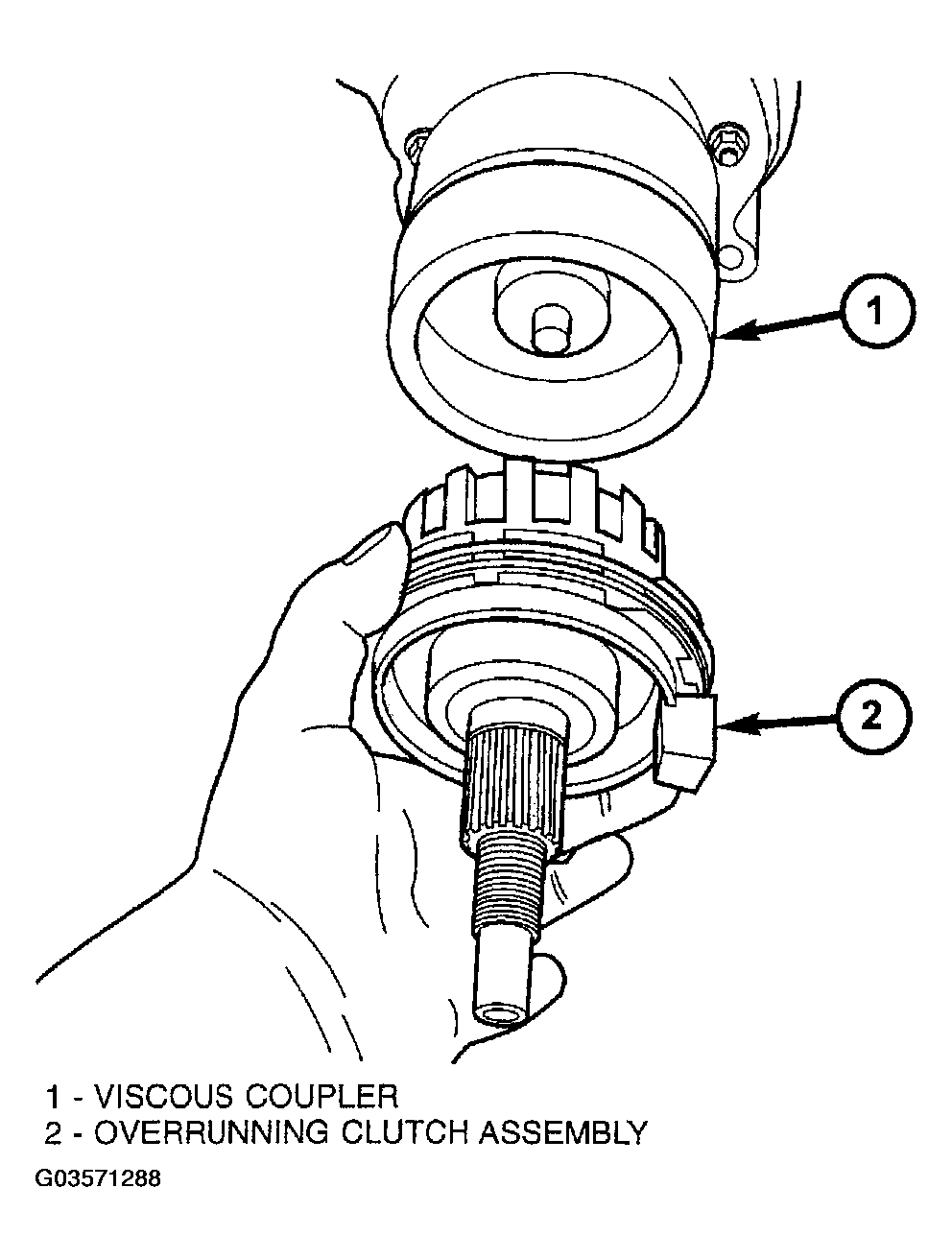 1

2

1 - VISCOUS COUPLER
2 - OVERRUNNING CLUTCH ASSEMBLY

G03571288