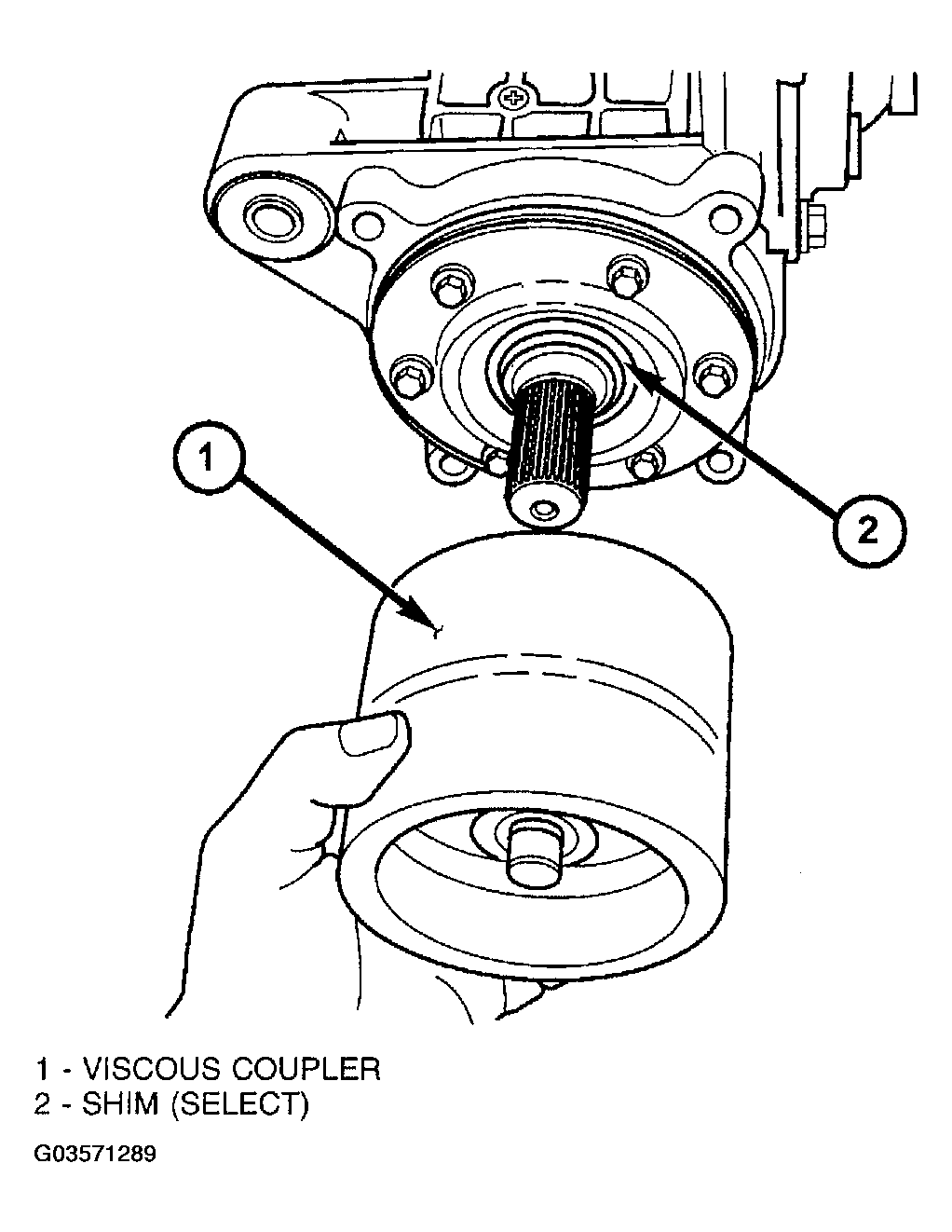 1

2

1 - VISCOUS COUPLER
2 - SHIM (SELECT)

G03571289