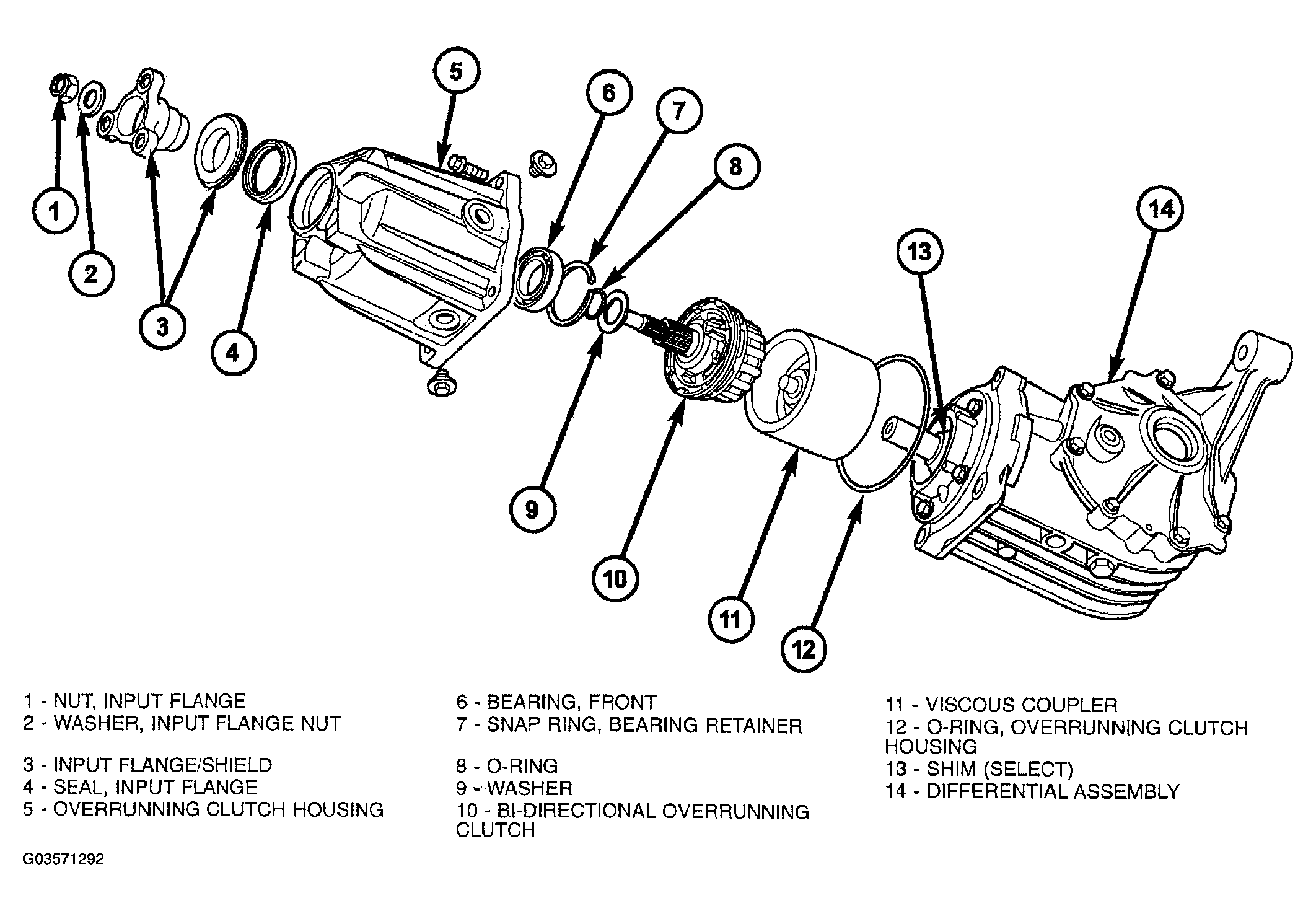 5
6
7
8
1
2
3
4
14
13
9
10
11
12

1 - NUT, INPUT FLANGE
2 - WASHER, INPUT FLANGE NUT
3 - INPUT FLANGE/SHIELD
4 - SEAL, INPUT FLANGE
5 - OVERRUNNING CLUTCH HOUSING

6 - BEARING, FRONT
7 - SNAP RING, BEARING RETAINER
8 - O-RING
9 - WASHER
10 - BI-DIRECTIONAL OVERRUNNING CLUTCH

11 - VISCOUS COUPLER
12 - O-RING, OVERRUNNING CLUTCH HOUSING
13 - SHIM (SELECT)
14 - DIFFERENTIAL ASSEMBLY

G03571292