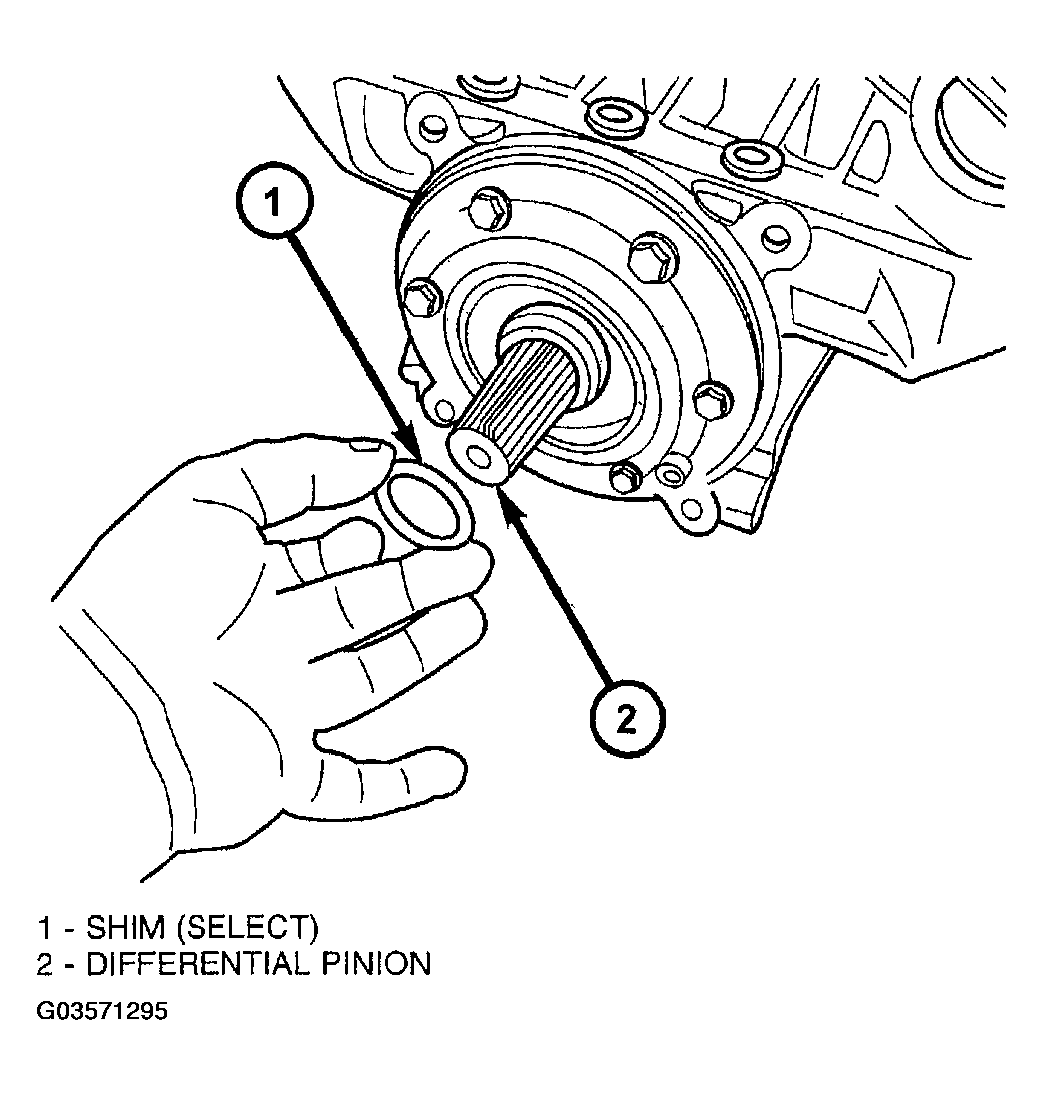 1

2

1 - SHIM (SELECT)
2 - DIFFERENTIAL PINION

G03571295