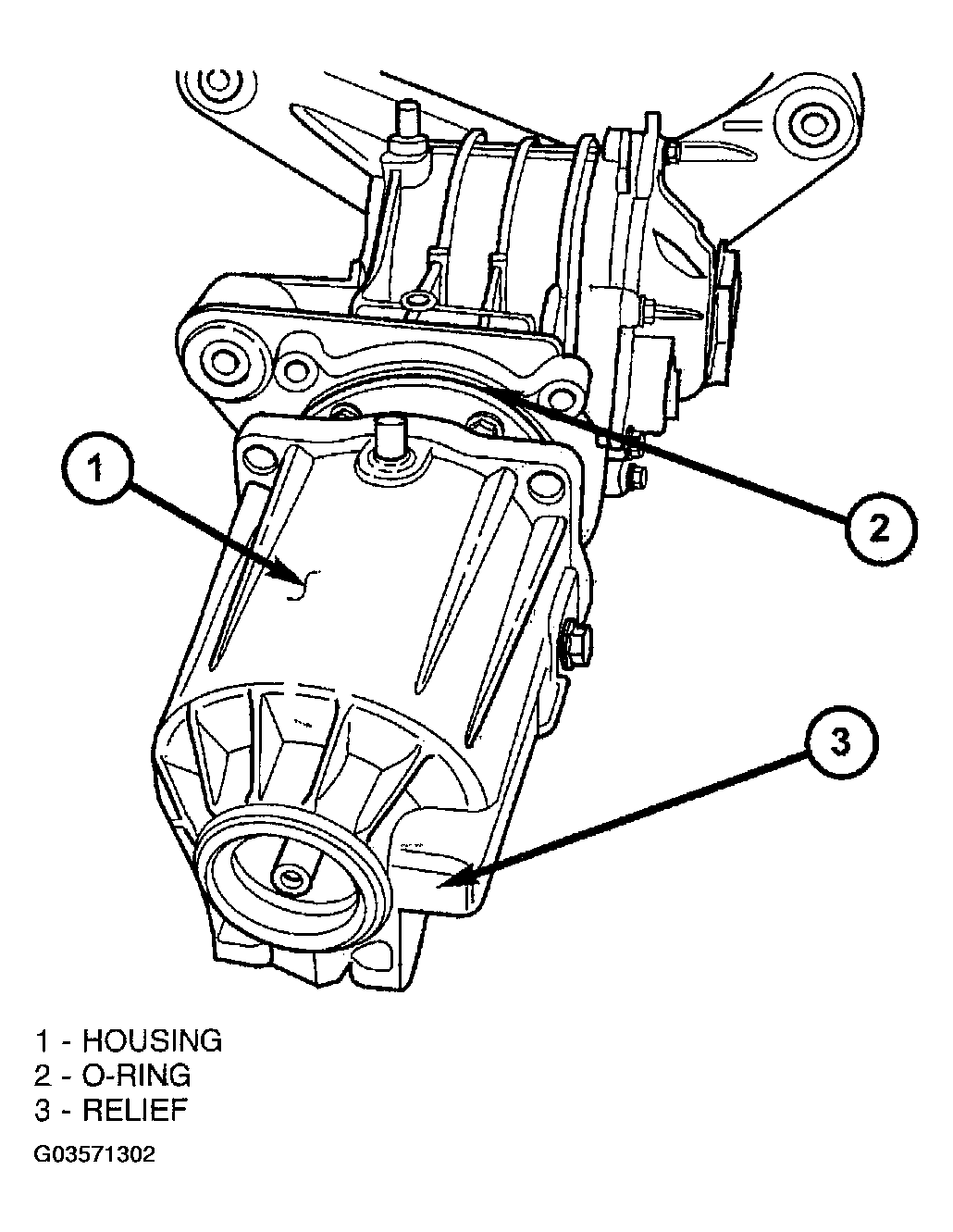 1

2

3

1 - HOUSING
2 - O-RING
3 - RELIEF

G03571302