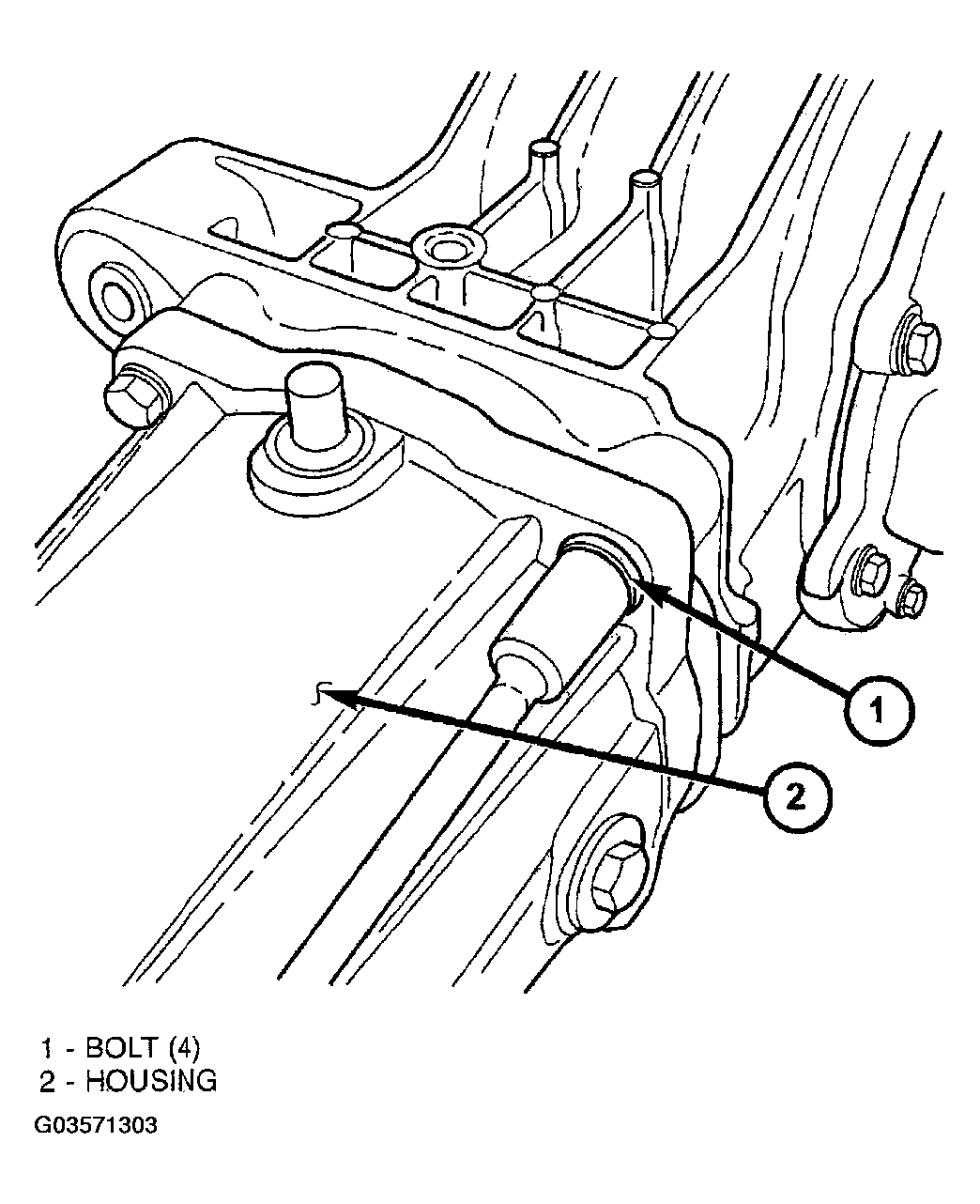 1

2

1 - BOLT (4)
2 - HOUSING

G03571303