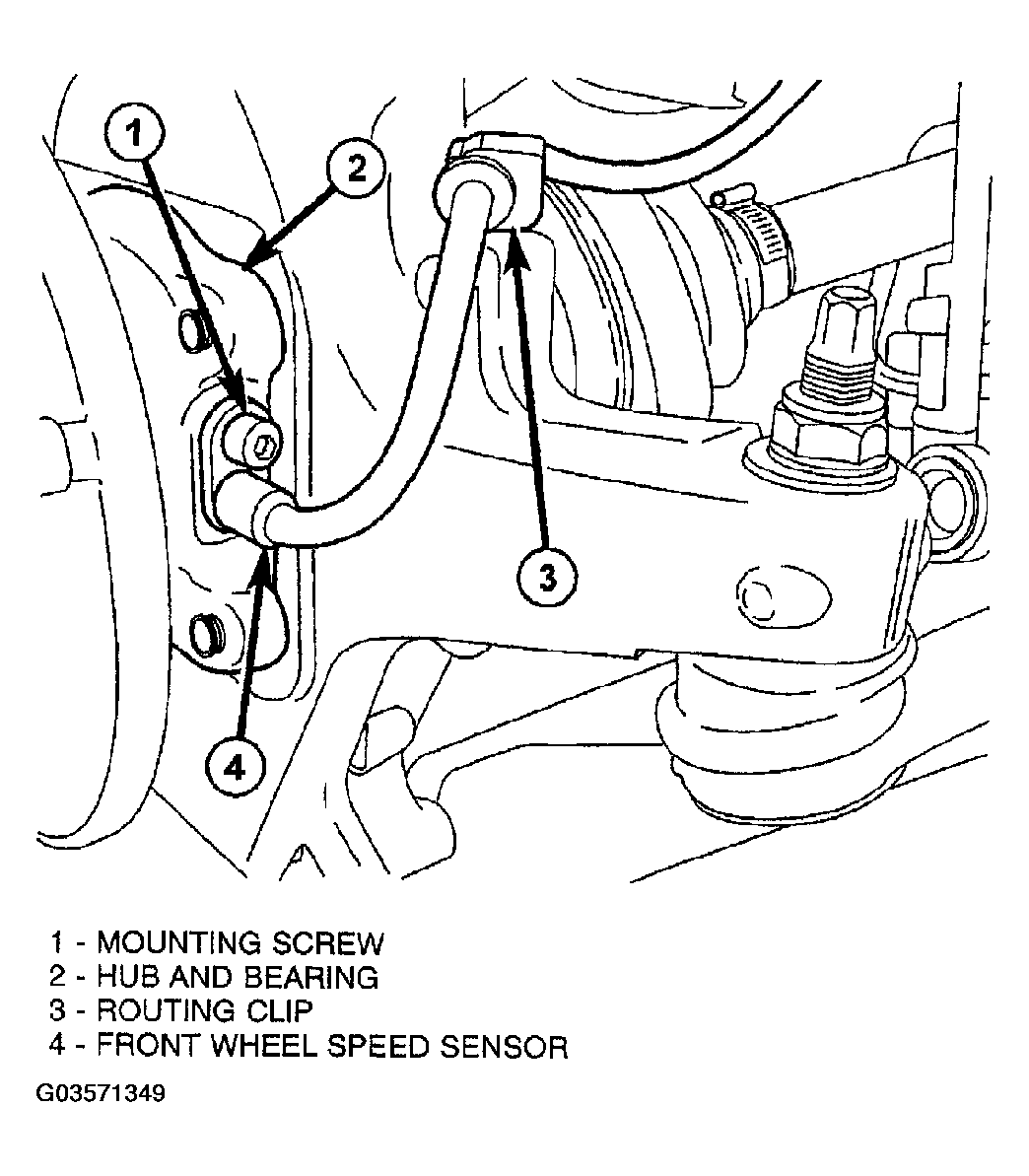 1
2
3
4

1 - MOUNTING SCREW
2 - HUB AND BEARING
3 - ROUTING CLIP
4 - FRONT WHEEL SPEED SENSOR

G03571349