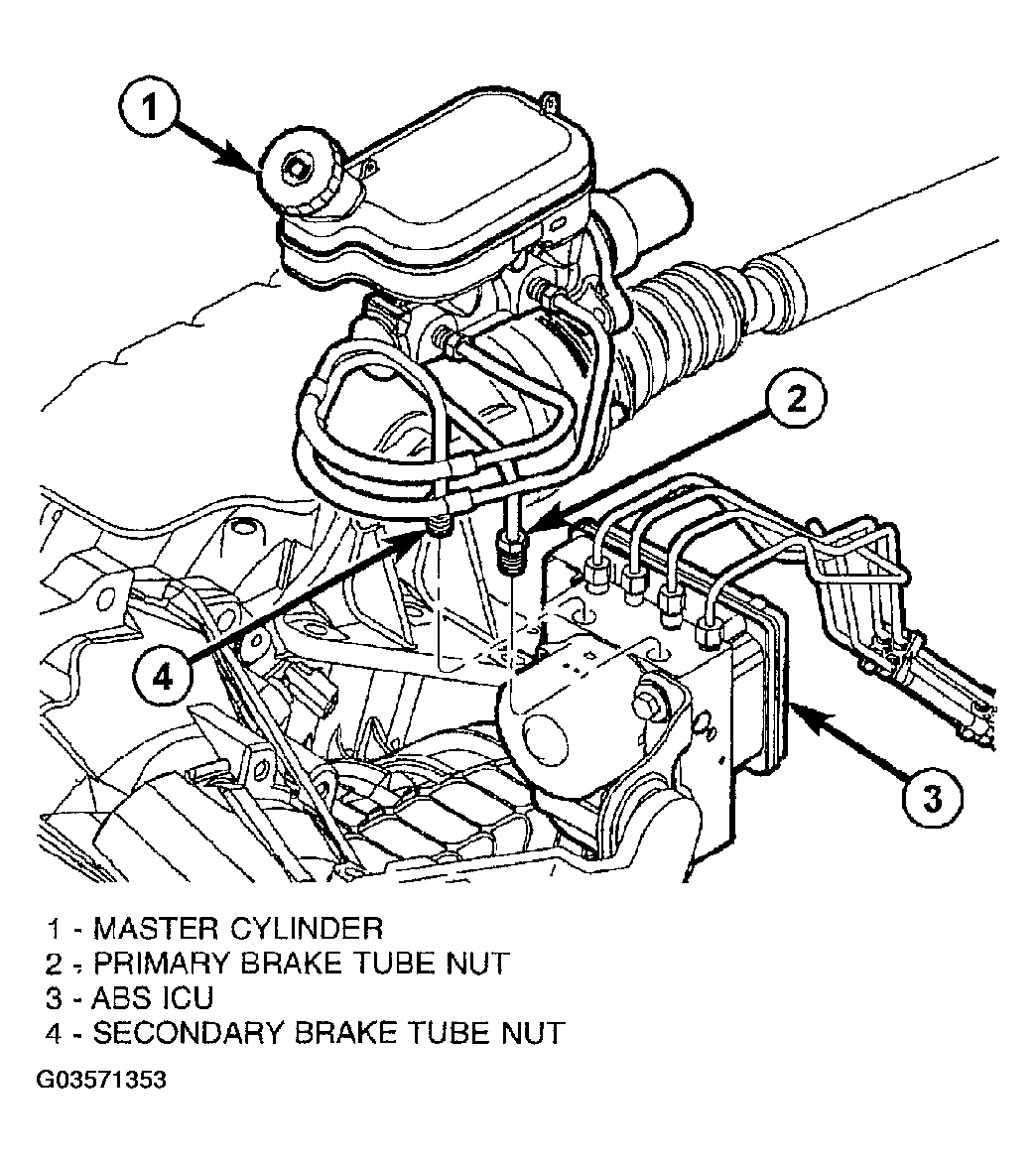 1

2

4

3

1 - MASTER CYLINDER
2 - PRIMARY BRAKE TUBE NUT
3 - ABS ICU
4 - SECONDARY BRAKE TUBE NUT

G03571353