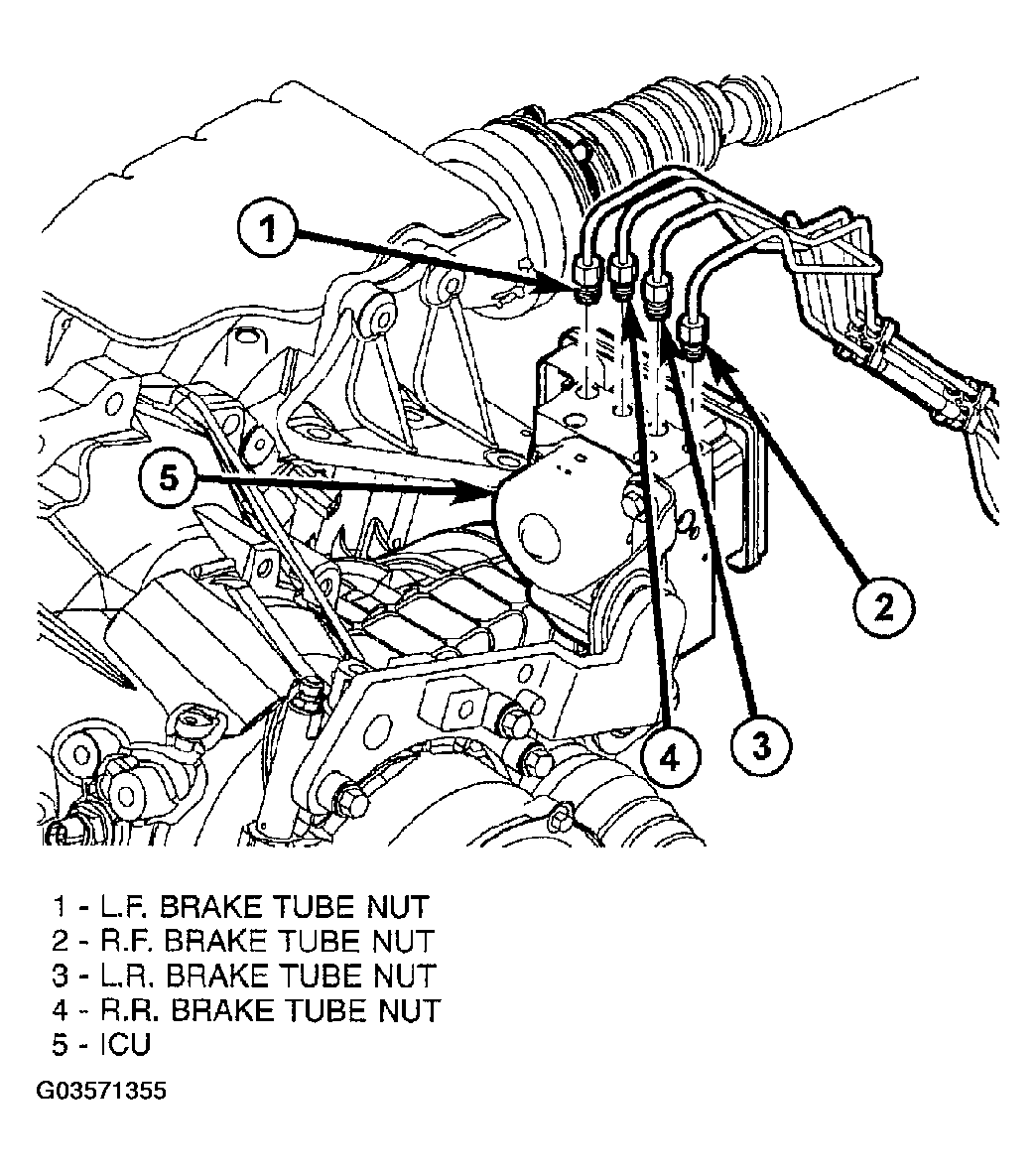 1
5
2
4
3

1 - L.F. BRAKE TUBE NUT
2 - R.F. BRAKE TUBE NUT
3 - L.R. BRAKE TUBE NUT
4 - R.R. BRAKE TUBE NUT
5 - ICU

G03571355