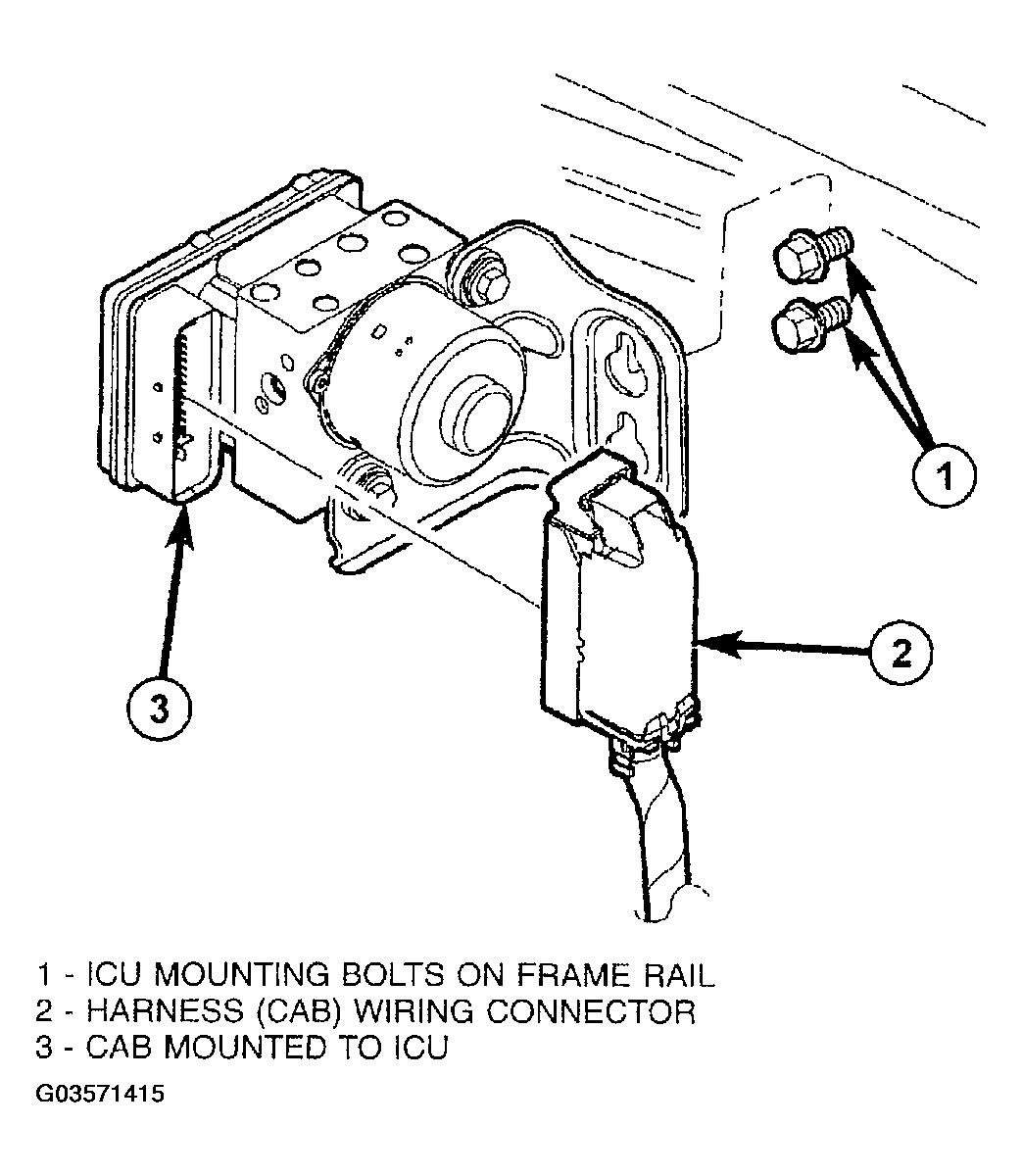 1

2

3

1 - ICU MOUNTING BOLTS ON FRAME RAIL
2 - HARNESS (CAB) WIRING CONNECTOR
3 - CAB MOUNTED TO ICU

G03571415