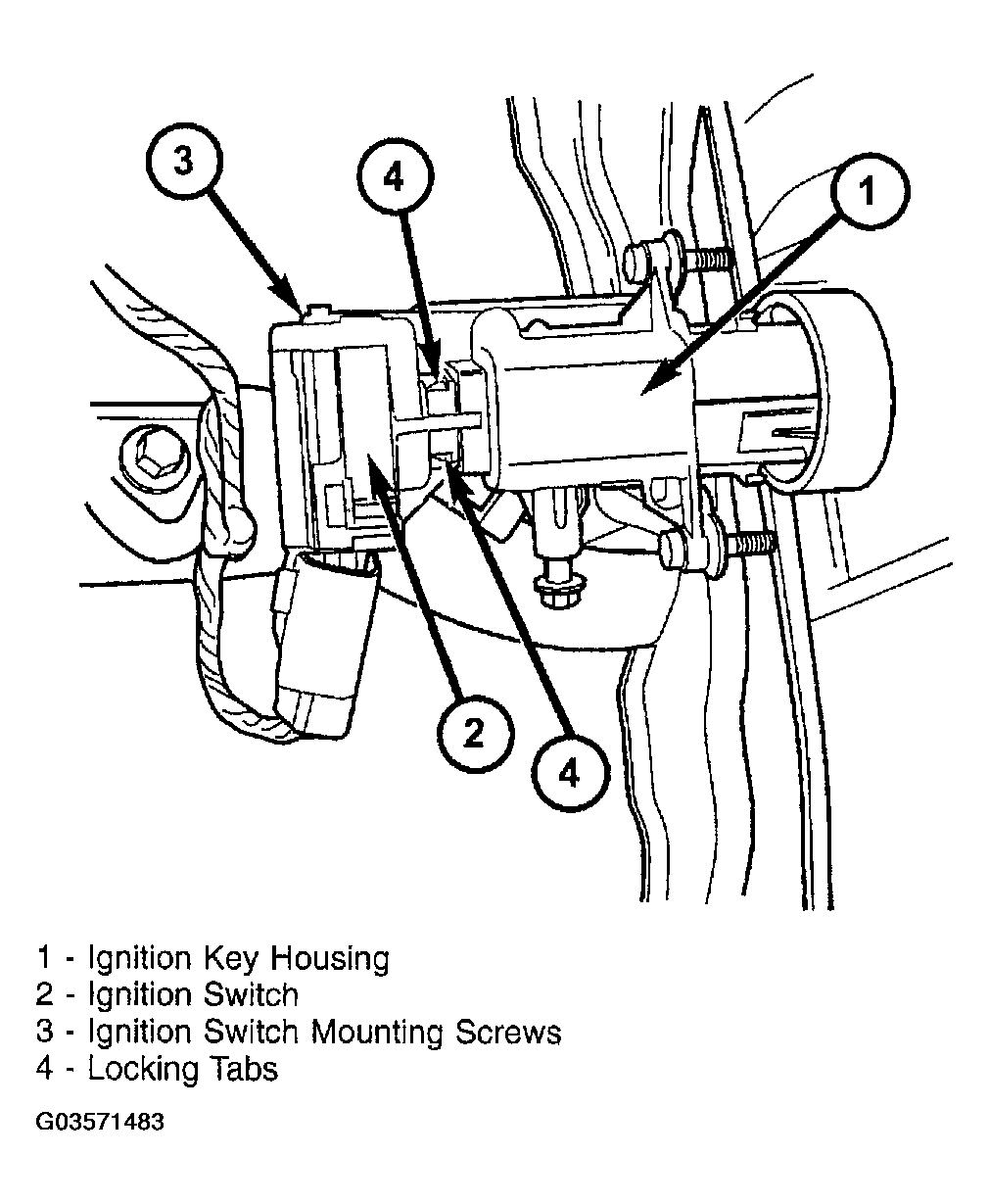 3

4

1

2

4

1 - Ignition Key Housing
2 - Ignition Switch
3 - Ignition Switch Mounting Screws
4 - Locking Tabs

G03571483