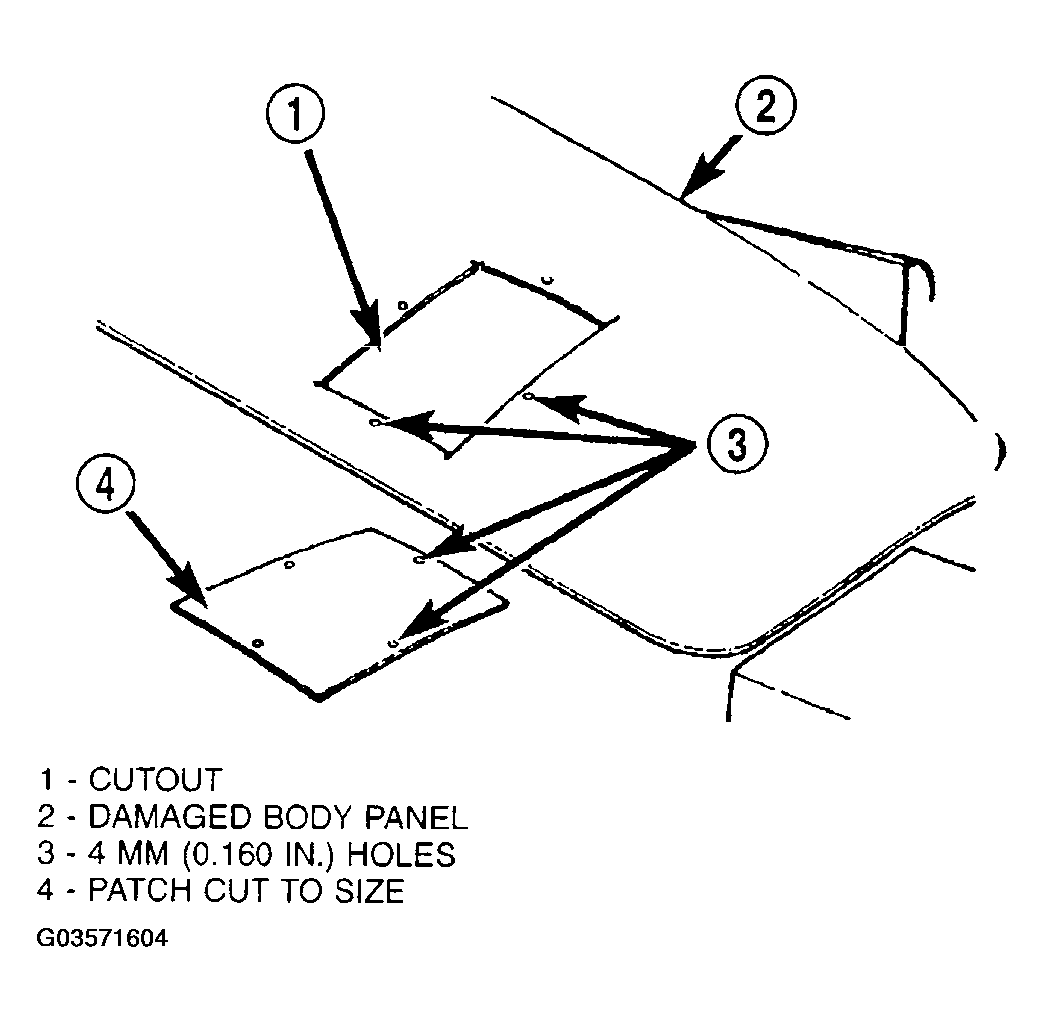 1
2
3
4

1 - CUTOUT
2 - DAMAGED BODY PANEL
3 - 4 MM (0.160 IN.) HOLES
4 - PATCH CUT TO SIZE

G03571604