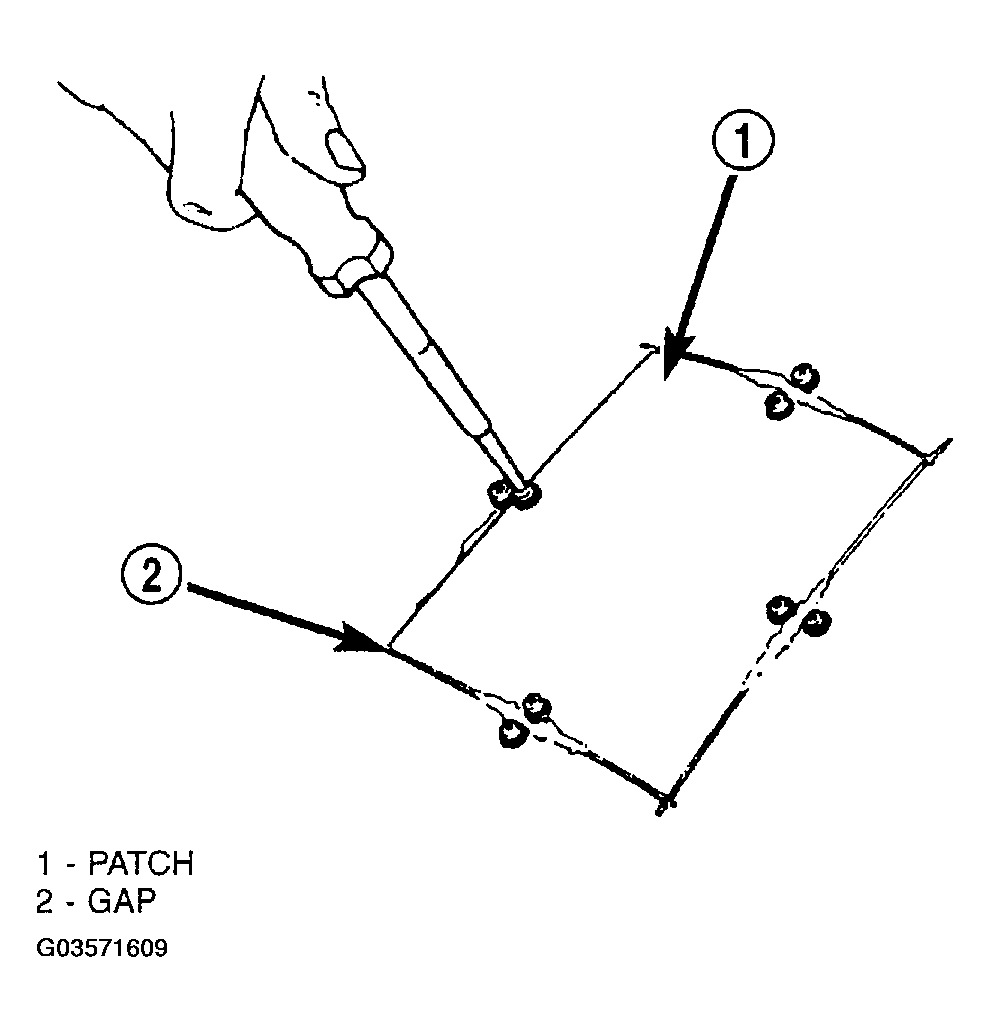 1

2

1 - PATCH
2 - GAP

G03571609