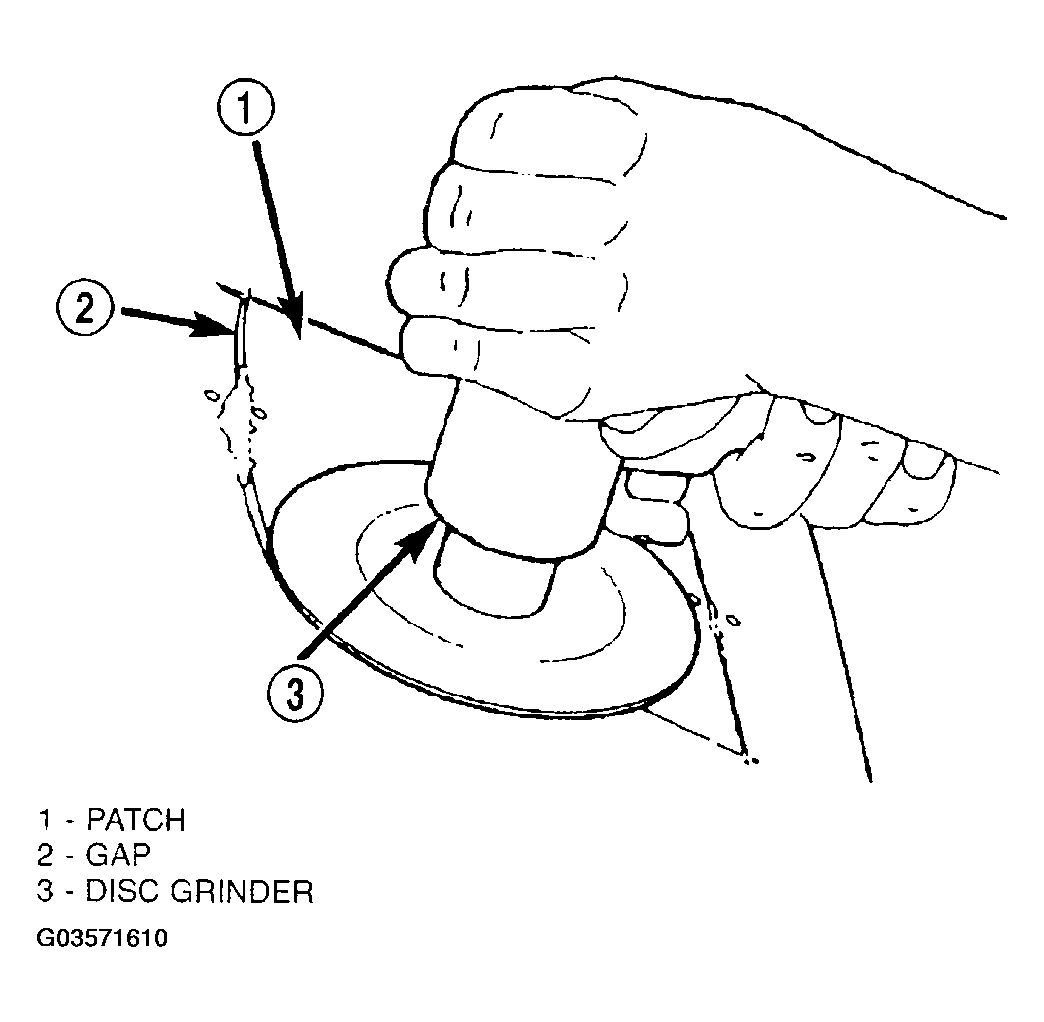 1
2
3

1 - PATCH
2 - GAP
3 - DISC GRINDER

G03571610