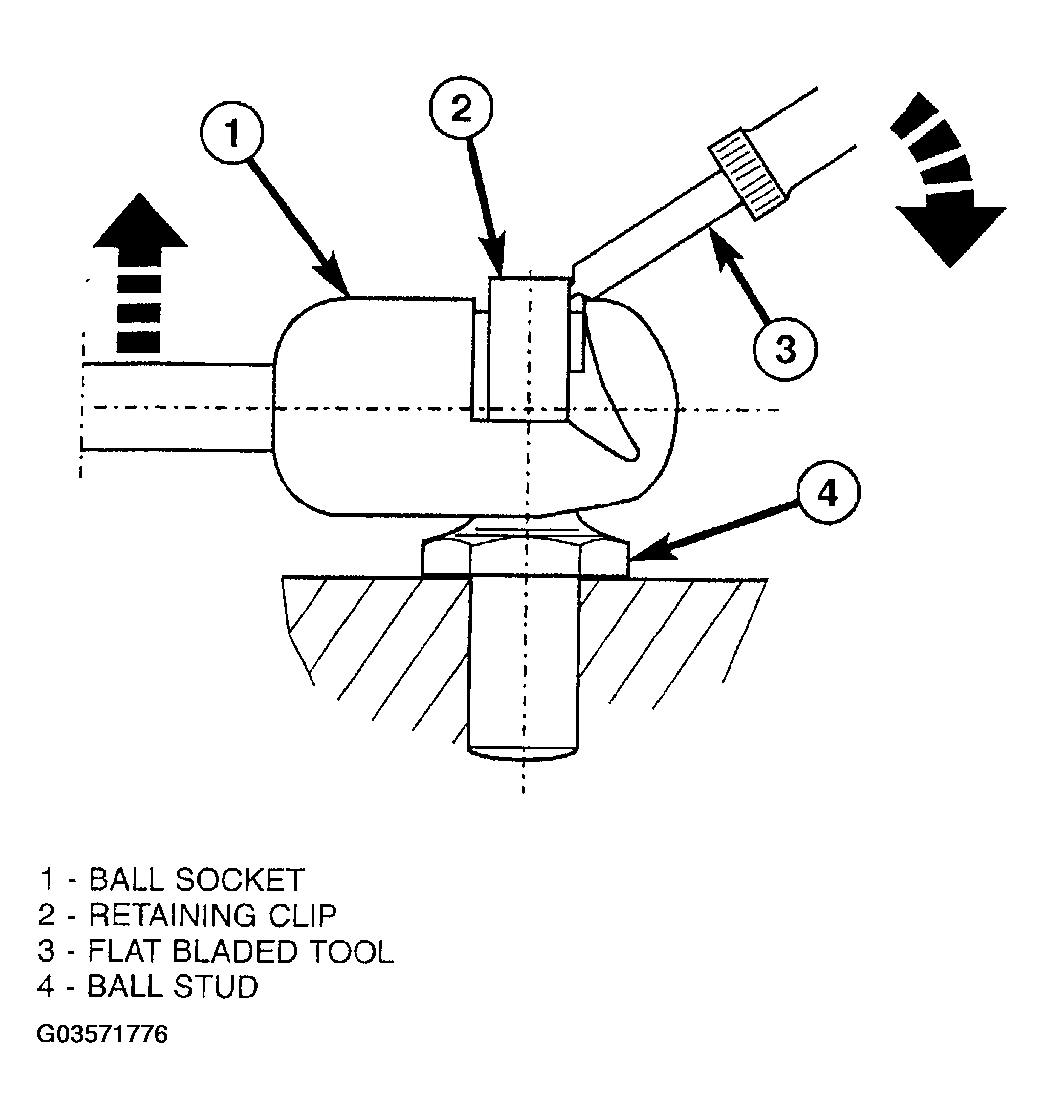 1

2

3

4

1 - BALL SOCKET
2 - RETAINING CLIP
3 - FLAT BLADED TOOL
4 - BALL STUD

G03571776