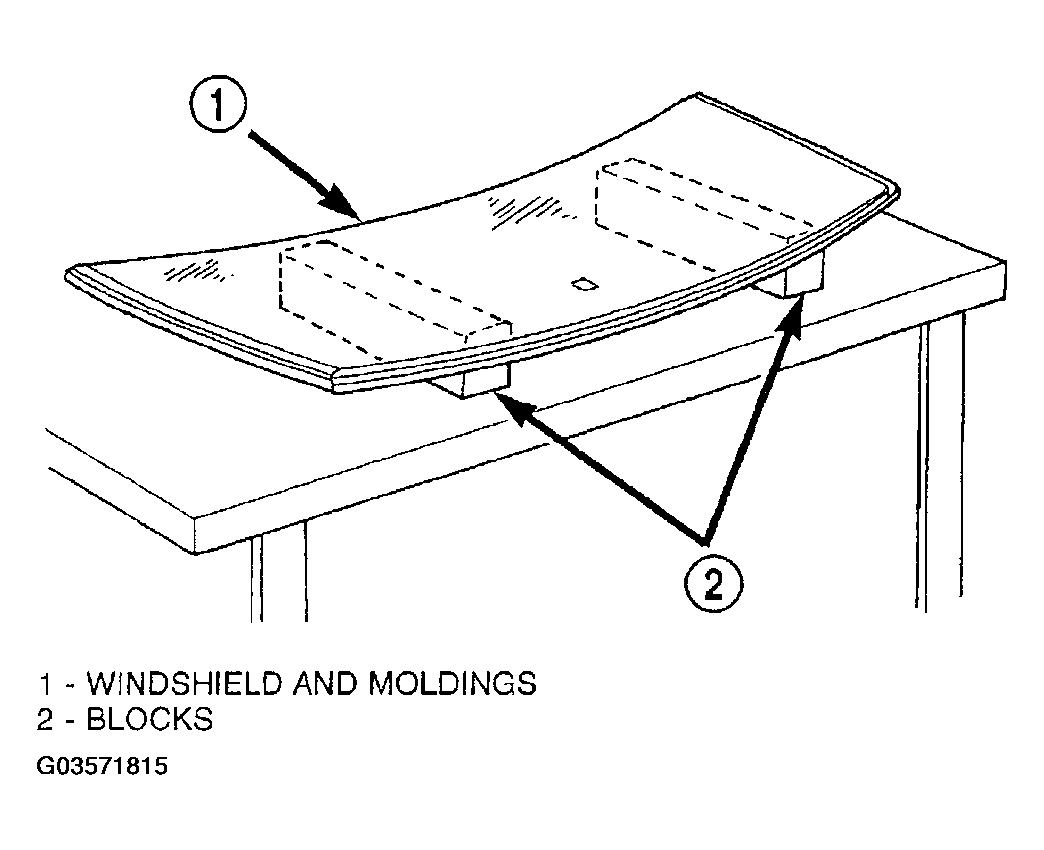 1

2

1 - WINDSHIELD AND MOLDINGS
2 - BLOCKS

G03571815