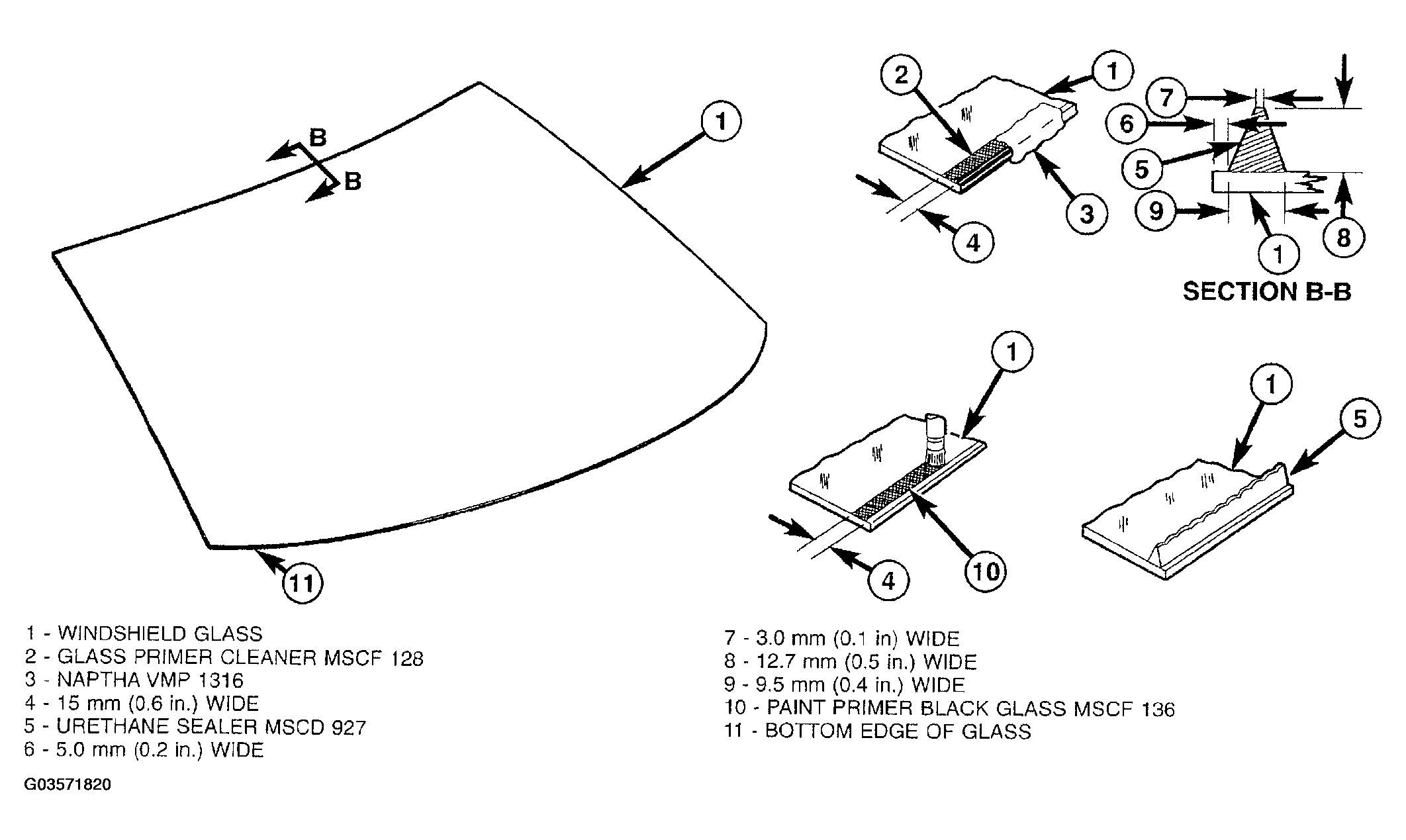 B
B
1
11
2
1
3
4
7
6
5
9
1
8
SECTION B-B
1
4
10
1
5

1 - WINDSHIELD GLASS
2 - GLASS PRIMER CLEANER MSCF 128
3 - NAPTHA VMP 1316
4 - 15 mm (0.6 in.) WIDE
5 - URETHANE SEALER MSCD 927
6 - 5.0 mm (0.2 in.) WIDE

7 - 3.0 mm (0.1 in) WIDE
8 - 12.7 mm (0.5 in.) WIDE
9 - 9.5 mm (0.4 in.) WIDE
10 - PAINT PRIMER BLACK GLASS MSCF 136
11 - BOTTOM EDGE OF GLASS

G03571820