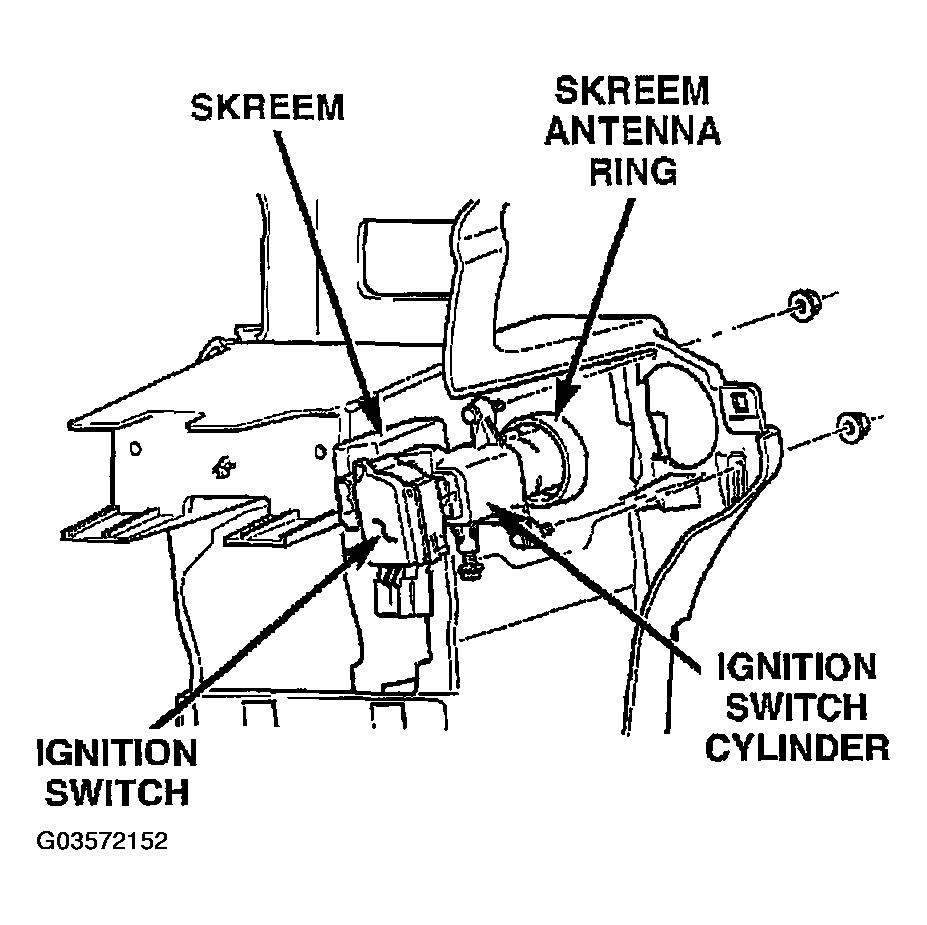 SKREEM

SKREEM ANTENNA RING

IGNITION SWITCH CYLINDER

IGNITION SWITCH

G03572152