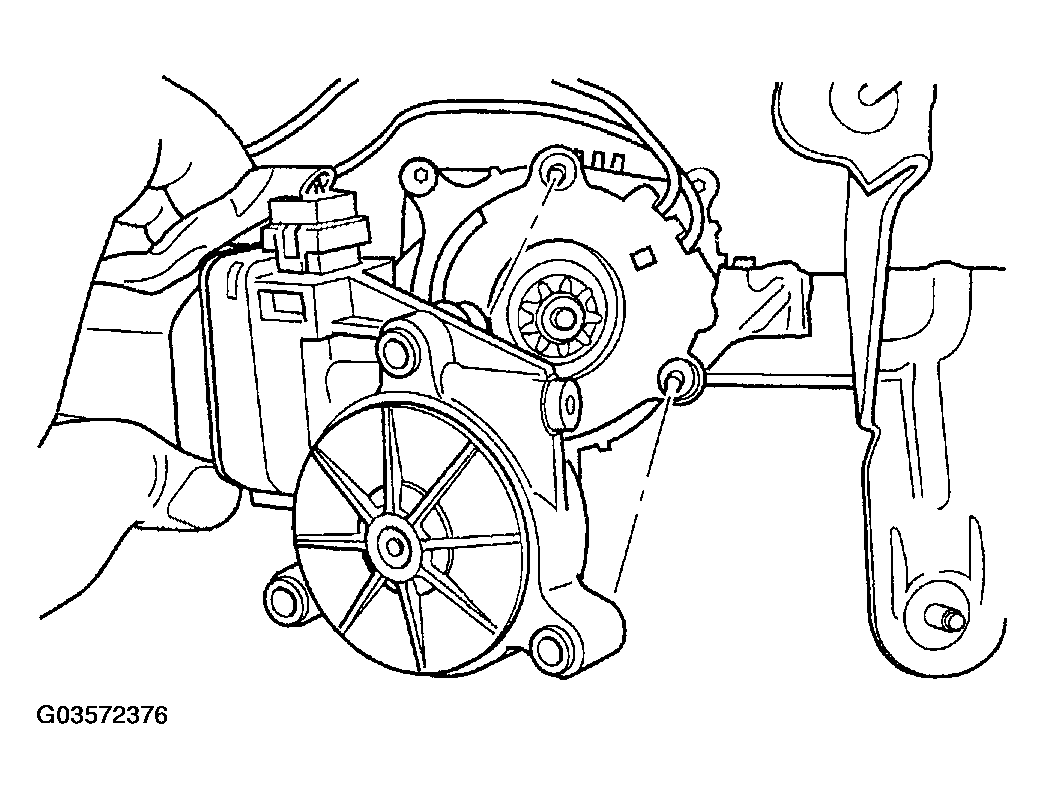 G03572376