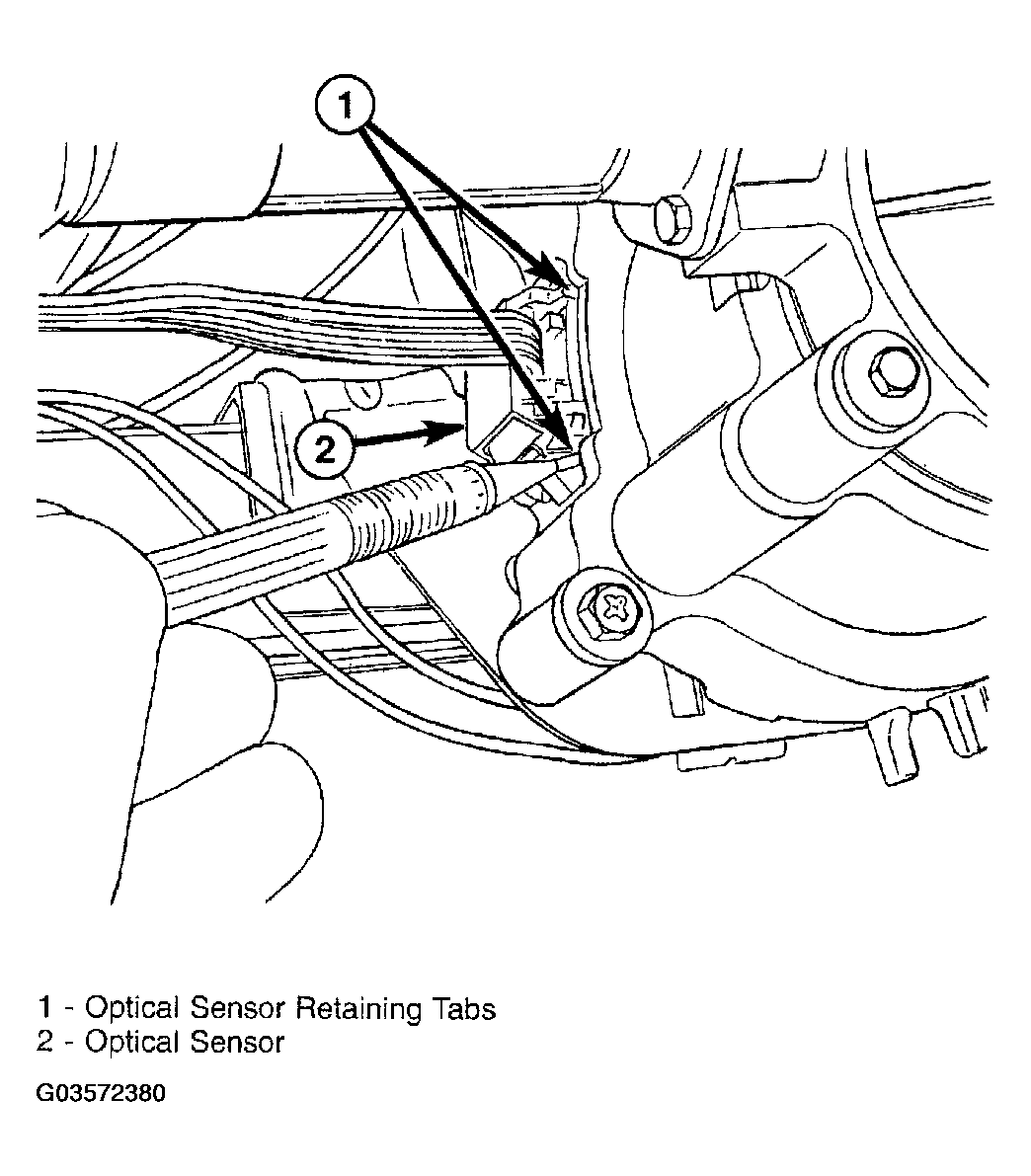 1

2

1 - Optical Sensor Retaining Tabs
2 - Optical Sensor

G03572380