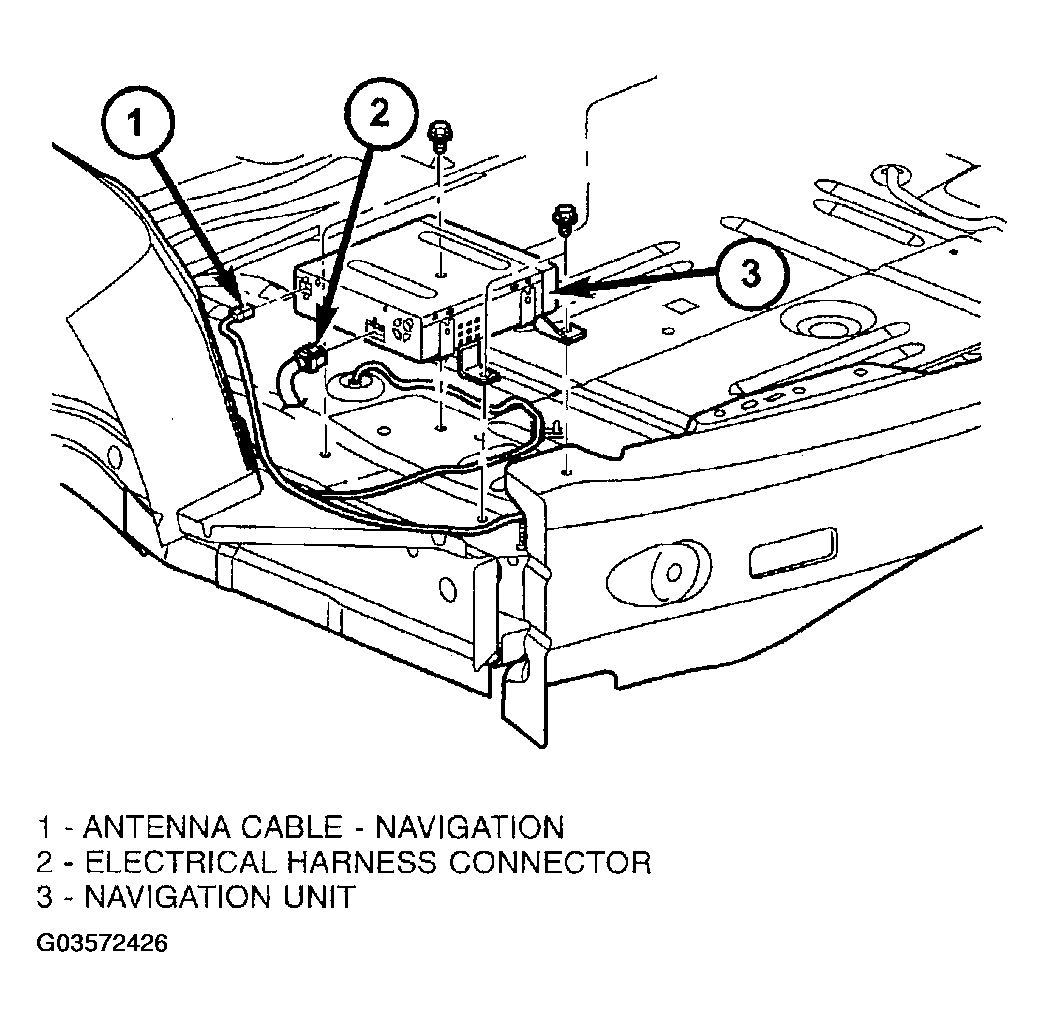 1

2

3

1 - ANTENNA CABLE - NAVIGATION
2 - ELECTRICAL HARNESS CONNECTOR
3 - NAVIGATION UNIT

G03572426