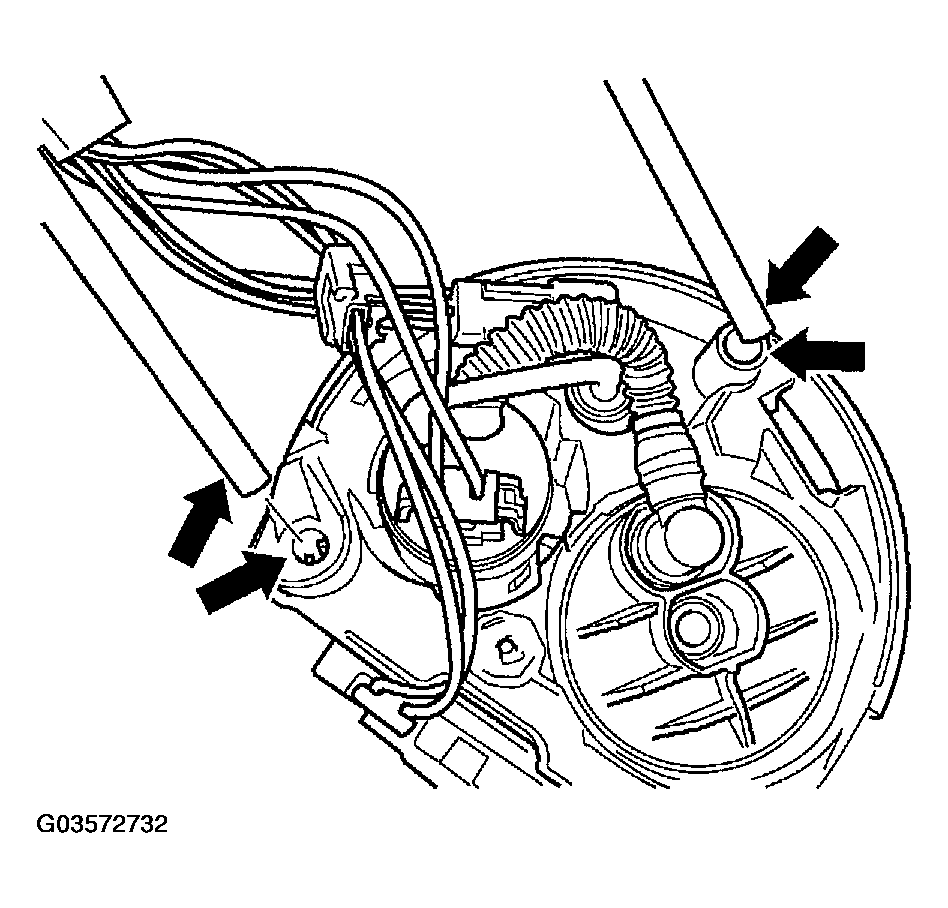 G03572732