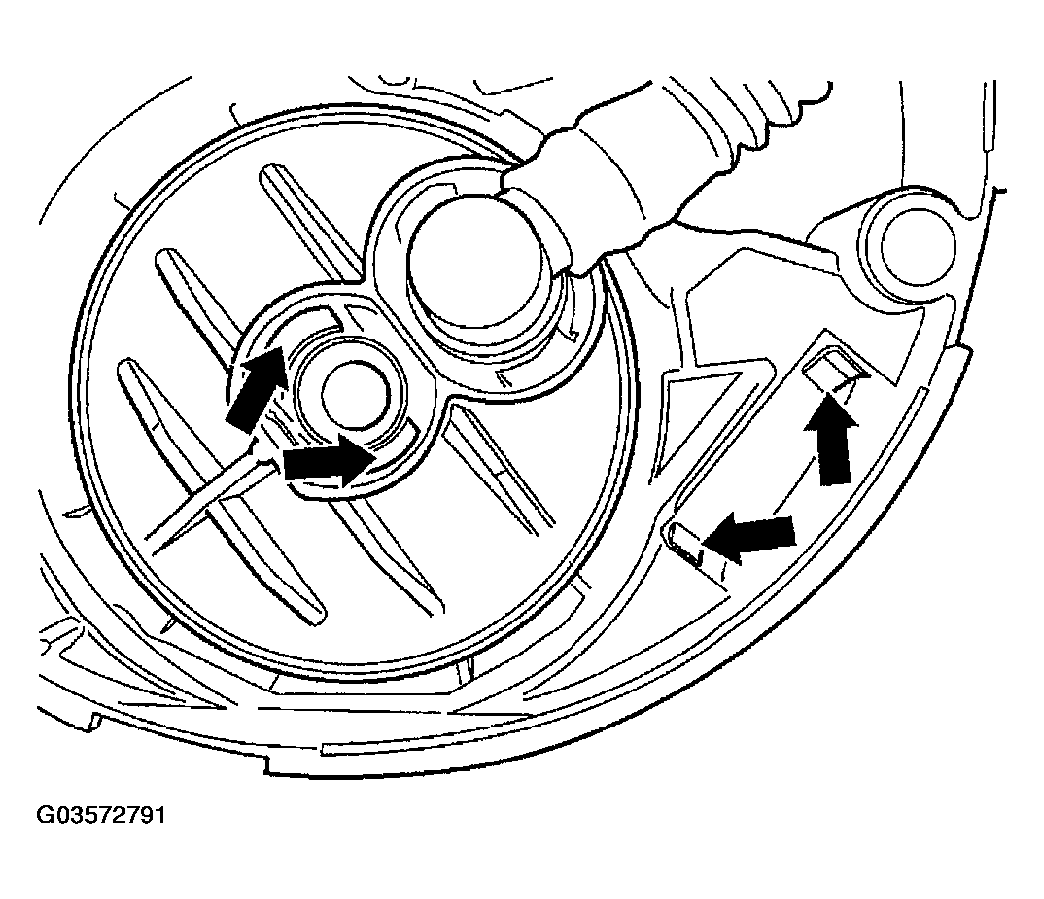 G03572791