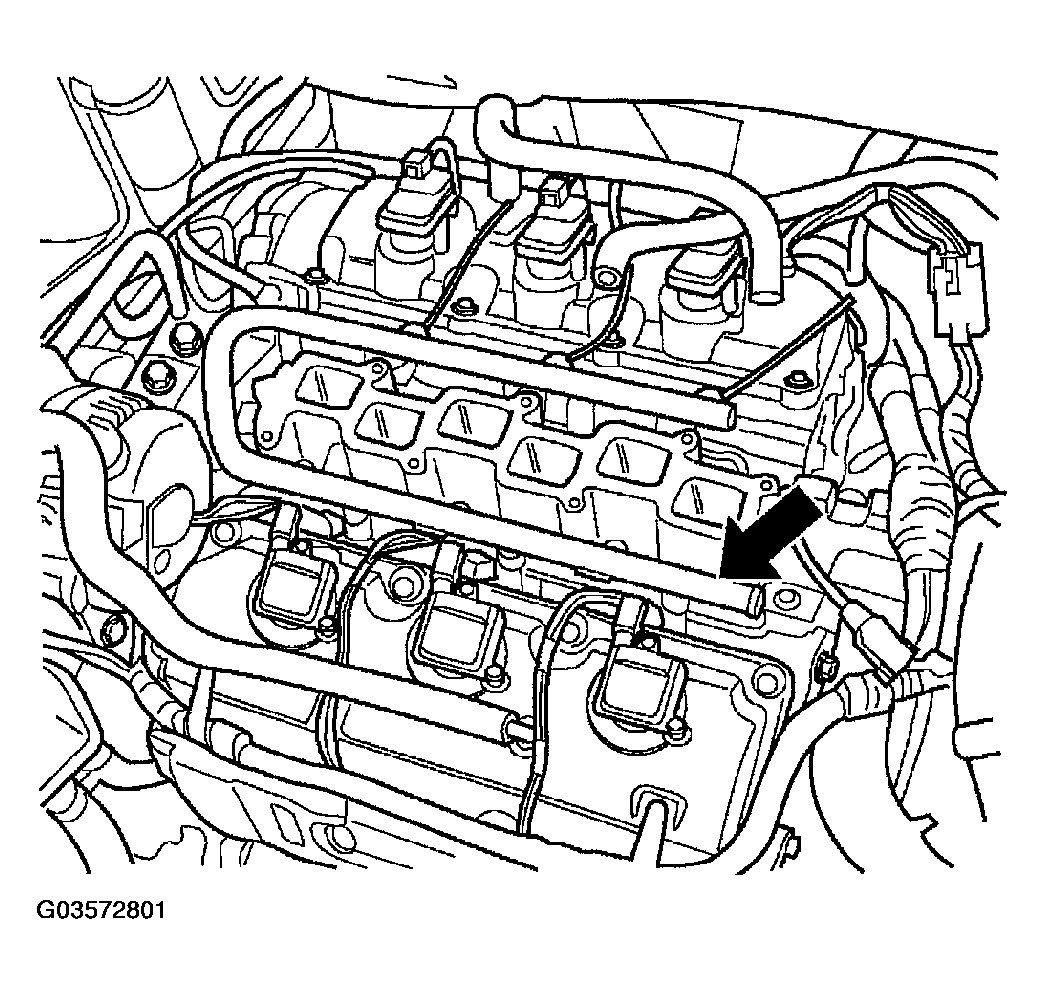 G03572801