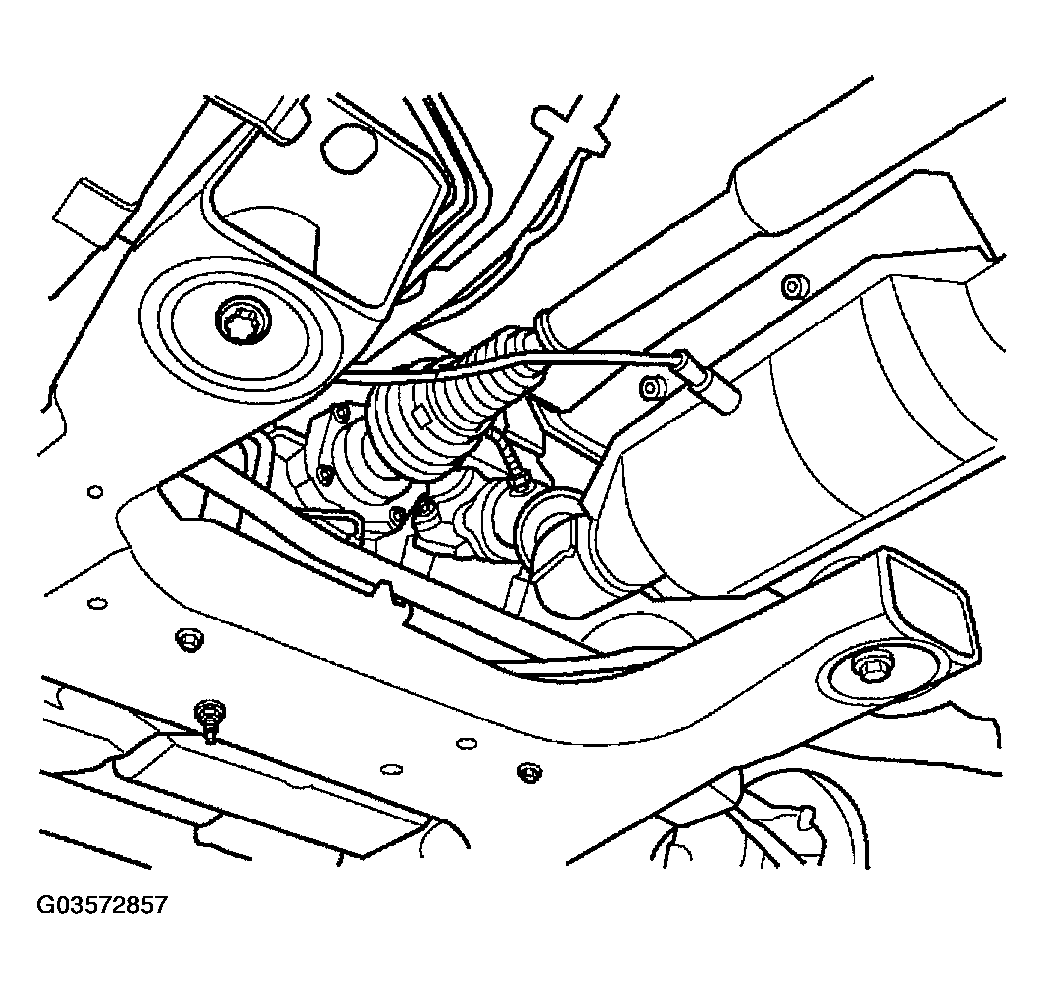 G03572857