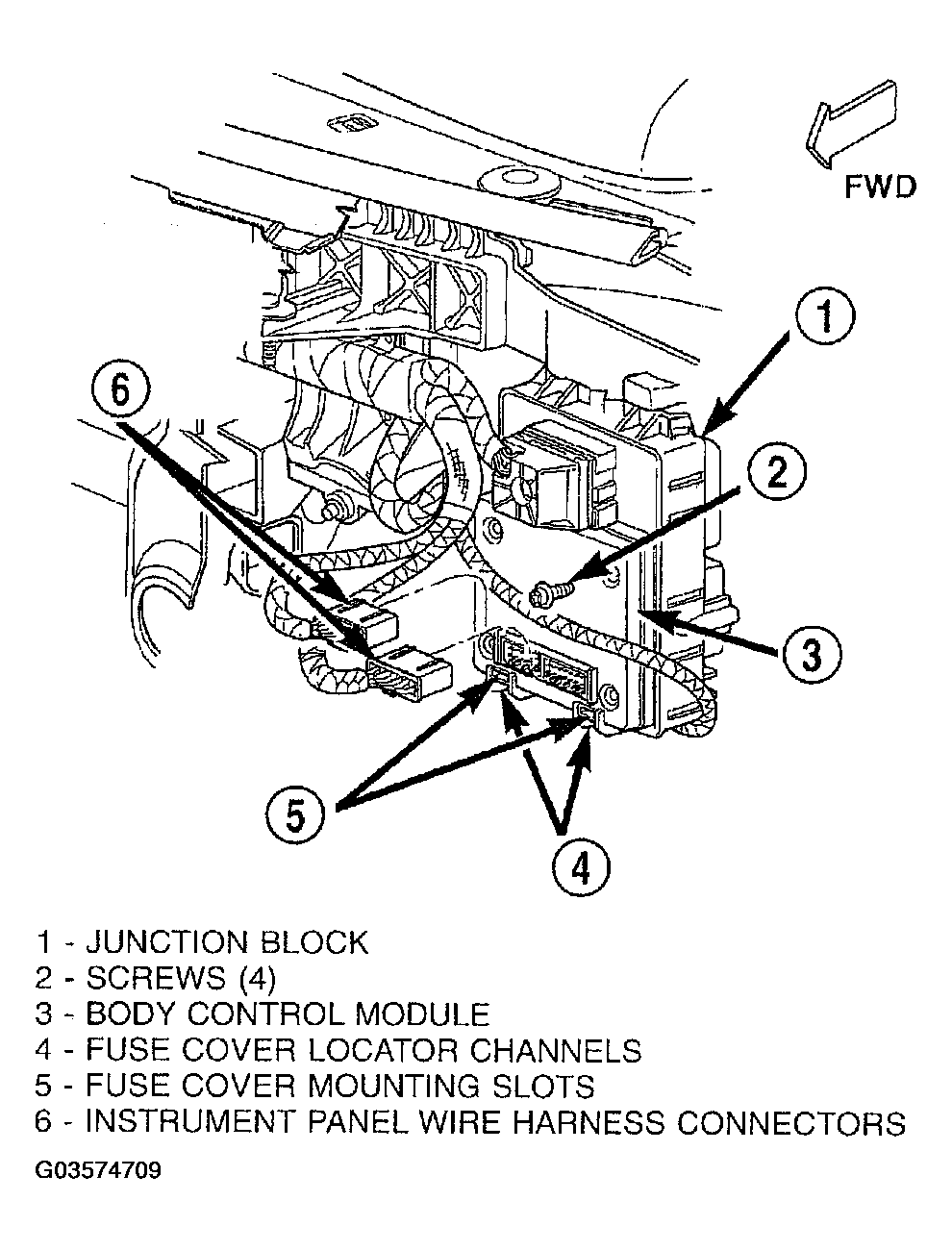 FWD

1

6

2

3

5

4

1 - JUNCTION BLOCK
2 - SCREWS (4)
3 - BODY CONTROL MODULE
4 - FUSE COVER LOCATOR CHANNELS
5 - FUSE COVER MOUNTING SLOTS
6 - INSTRUMENT PANEL WIRE HARNESS CONNECTORS

G03574709