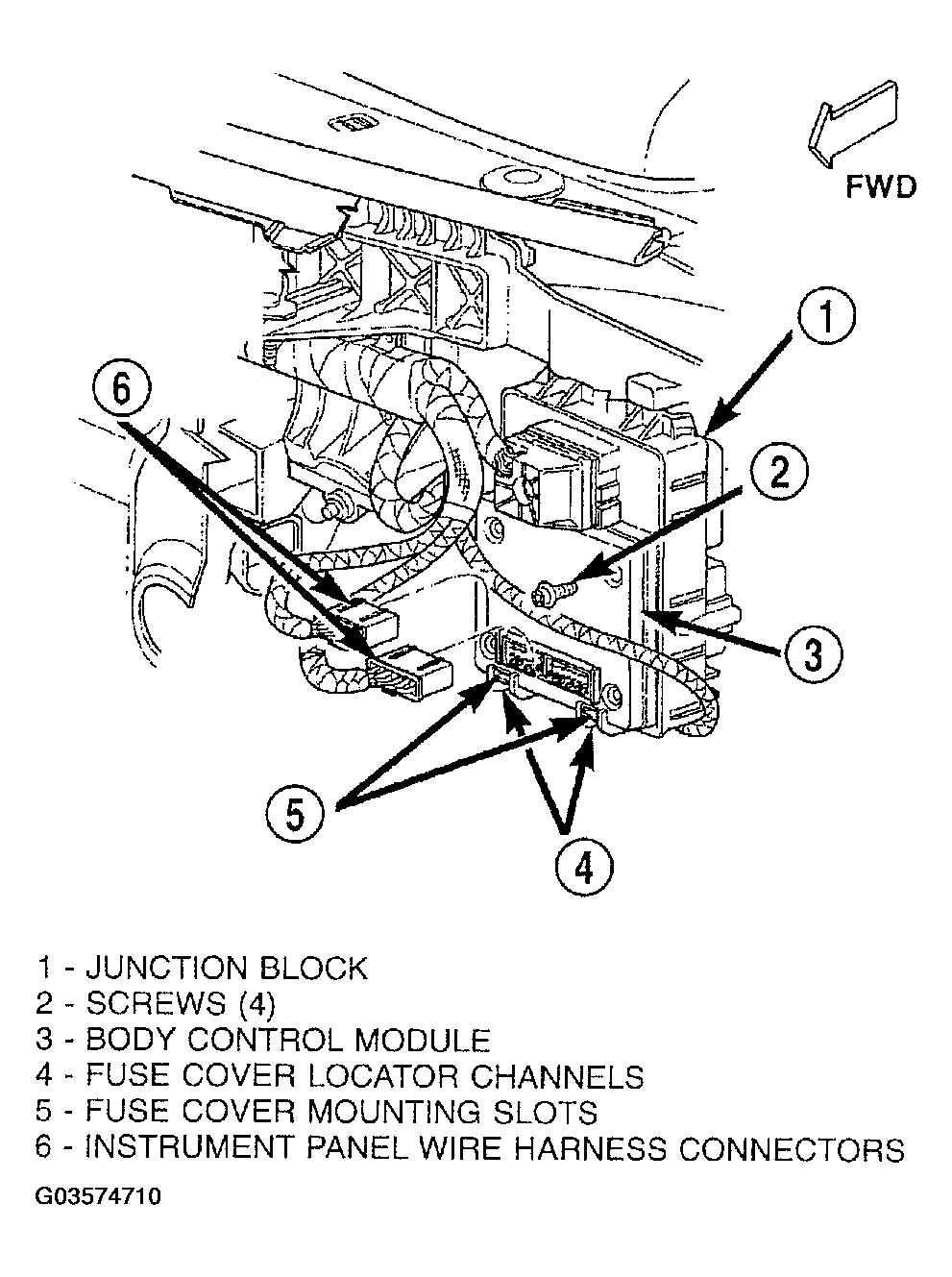 FWD

1

6

2

3

5

4

1 - JUNCTION BLOCK
2 - SCREWS (4)
3 - BODY CONTROL MODULE
4 - FUSE COVER LOCATOR CHANNELS
5 - FUSE COVER MOUNTING SLOTS
6 - INSTRUMENT PANEL WIRE HARNESS CONNECTORS

G03574710