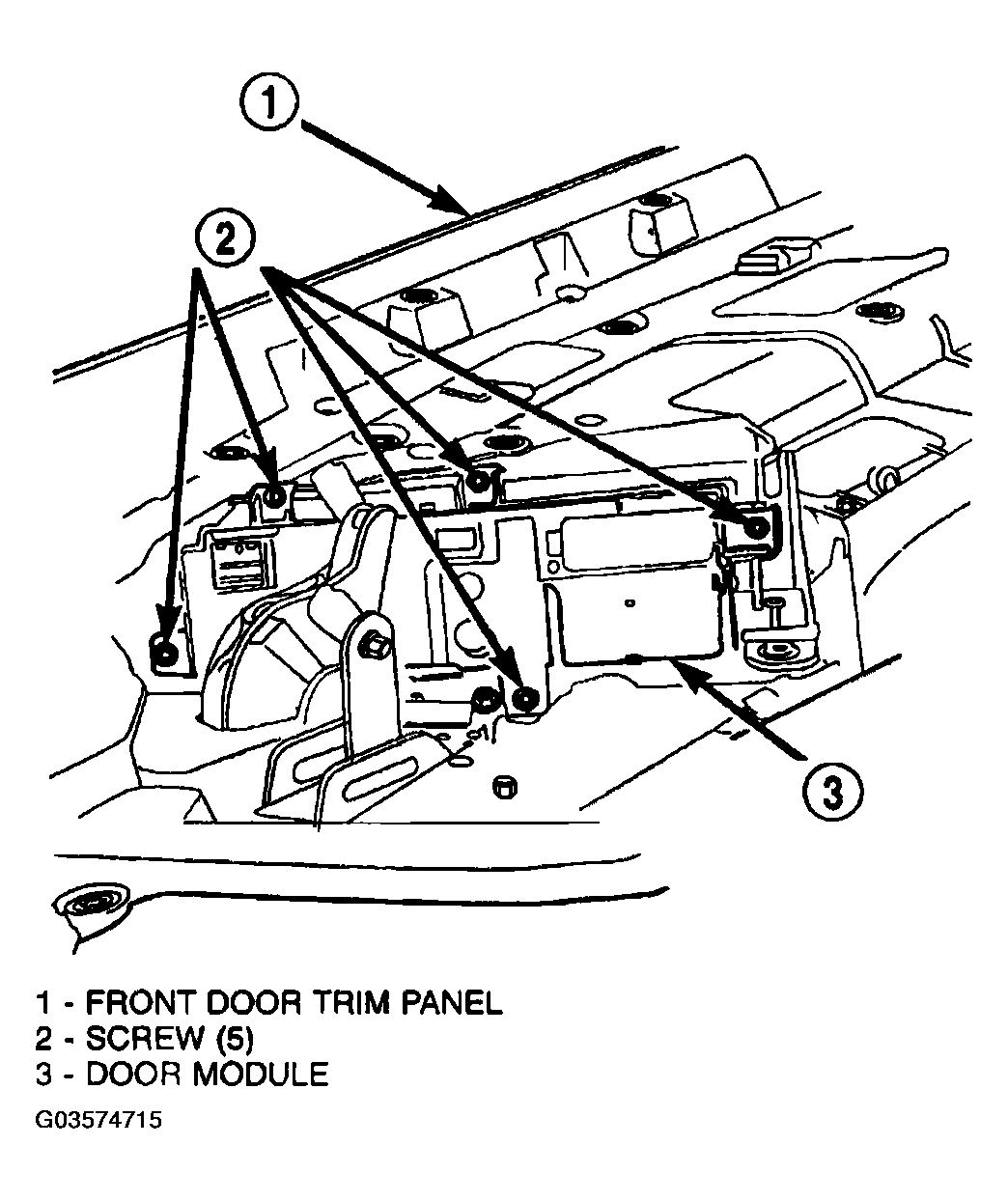 1

2

3

1 - FRONT DOOR TRIM PANEL
2 - SCREW (5)
3 - DOOR MODULE

G03574715