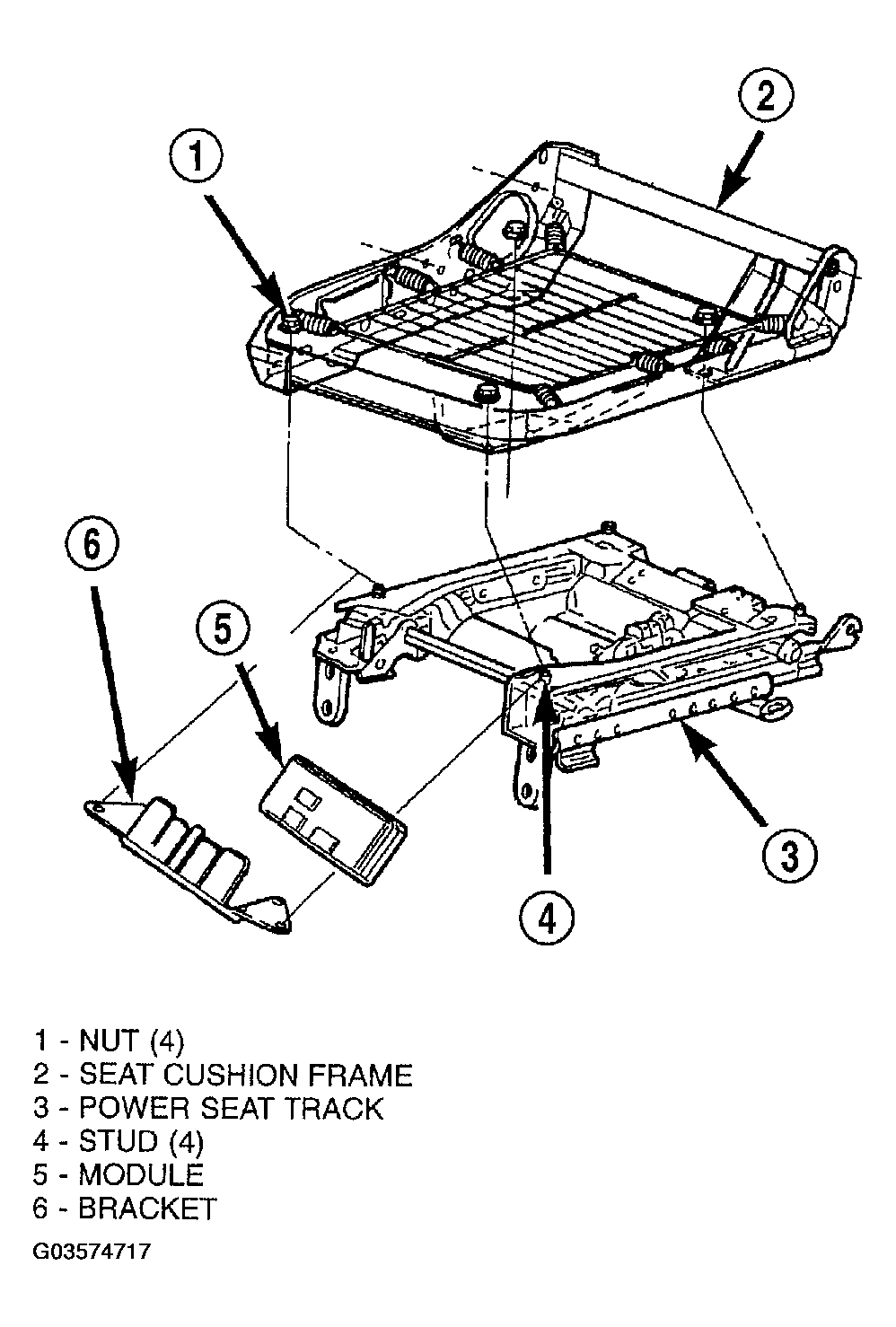 1

2

6

5

3

4

1 - NUT (4)
2 - SEAT CUSHION FRAME
3 - POWER SEAT TRACK
4 - STUD (4)
5 - MODULE
6 - BRACKET

G03574717